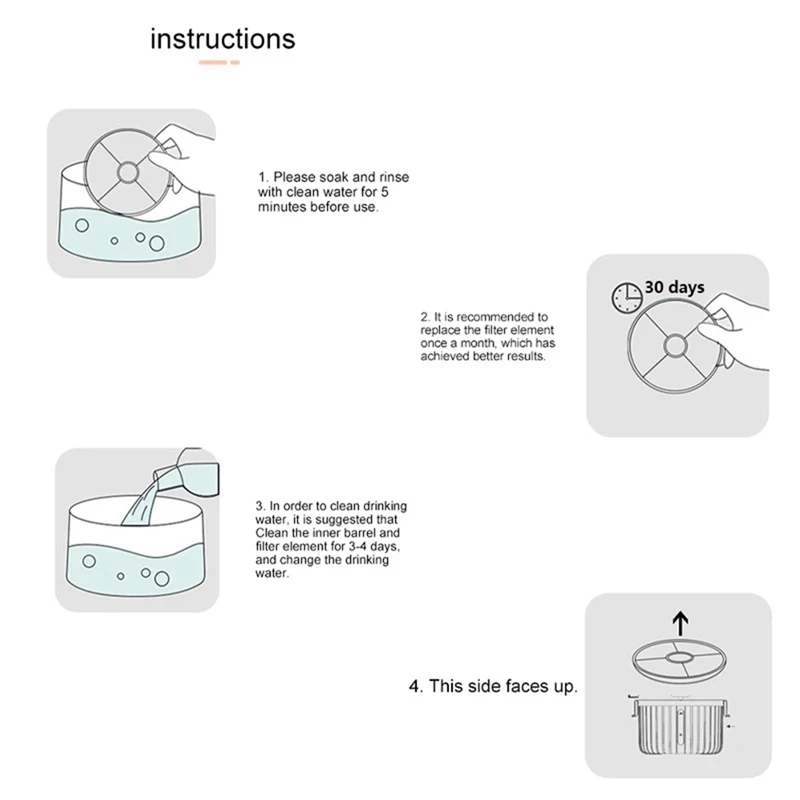 instructions

1. Please soak and rinse with clean water for 5 minutes before use.

30 days

2. It is recommended to replace the filter element once a month, which has achieved better results.

3. In order to clean drinking water, it is suggested that Clean the inner barrel and filter element for 3-4 days, and change the drinking water.

4. This side faces up.