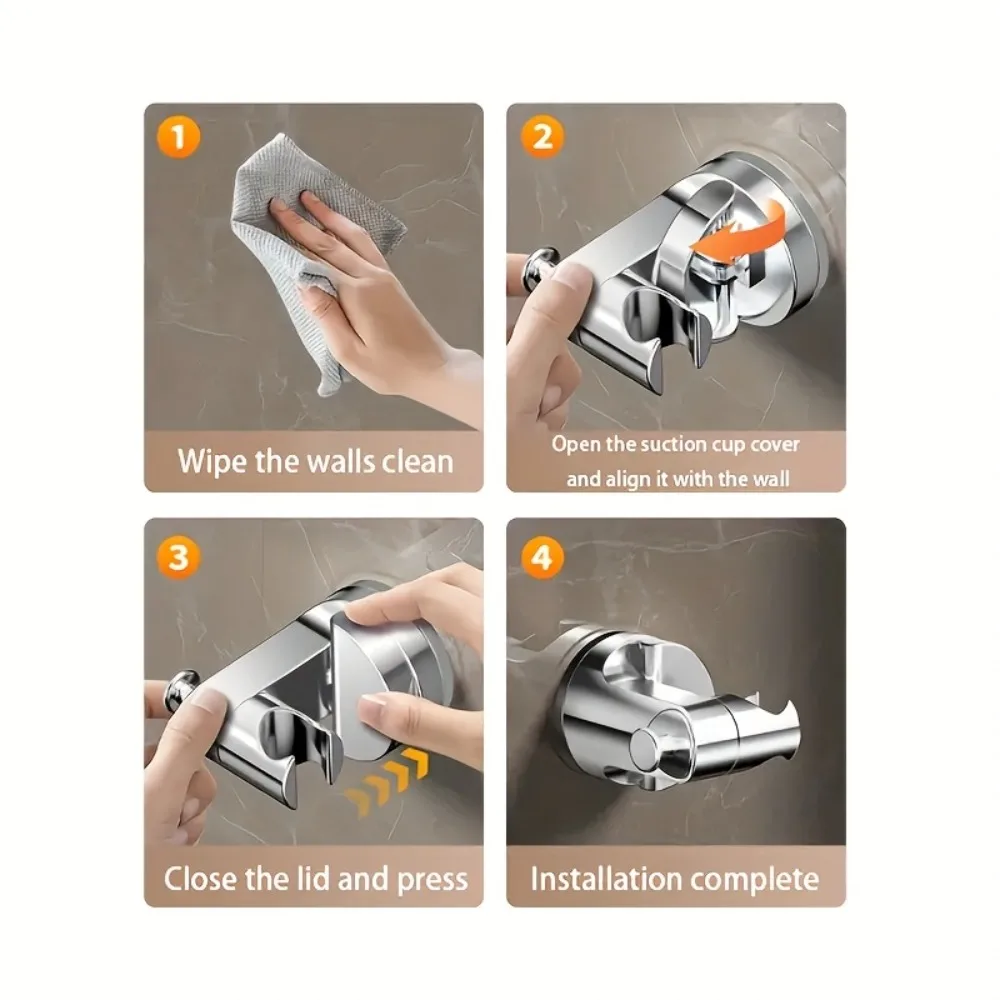 1
Wipe the walls clean

2
Open the suction cup cover and align it with the wall

3
Close the lid and press

4
Installation complete