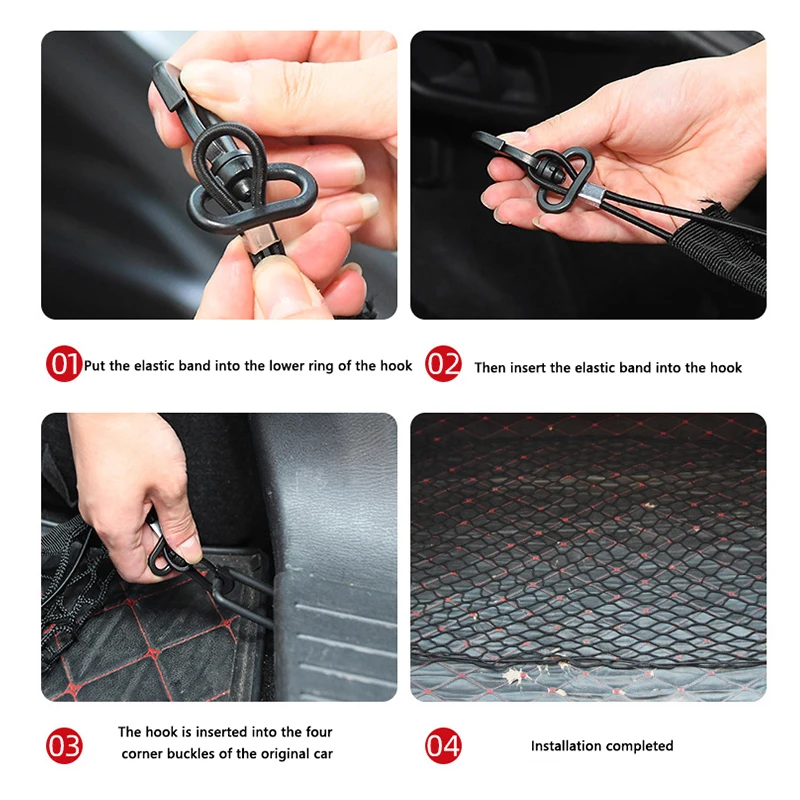 01 Put the elastic band into the lower ring of the hook

02 Then insert the elastic band into the hook

03 The hook is inserted into the four corner buckles of the original car

04 Installation completed