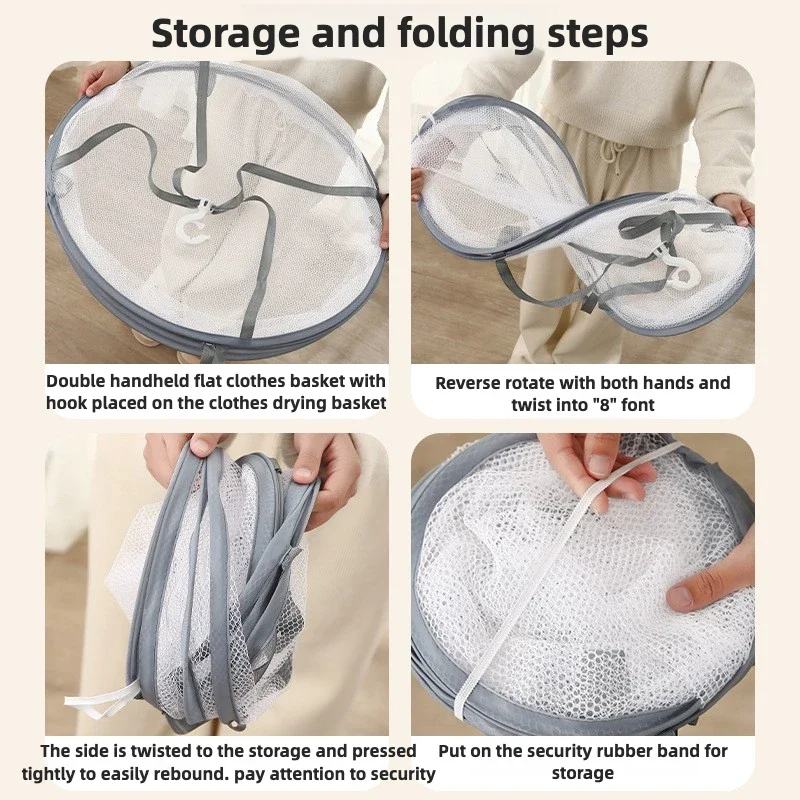 Storage and folding steps

Double handheld flat clothes basket with hook placed on the clothes drying basket

Reverse rotate with both hands and twist into "8" font

The side is twisted to the storage and pressed tightly to easily rebound. pay attention to security

Put on the security rubber band for storage