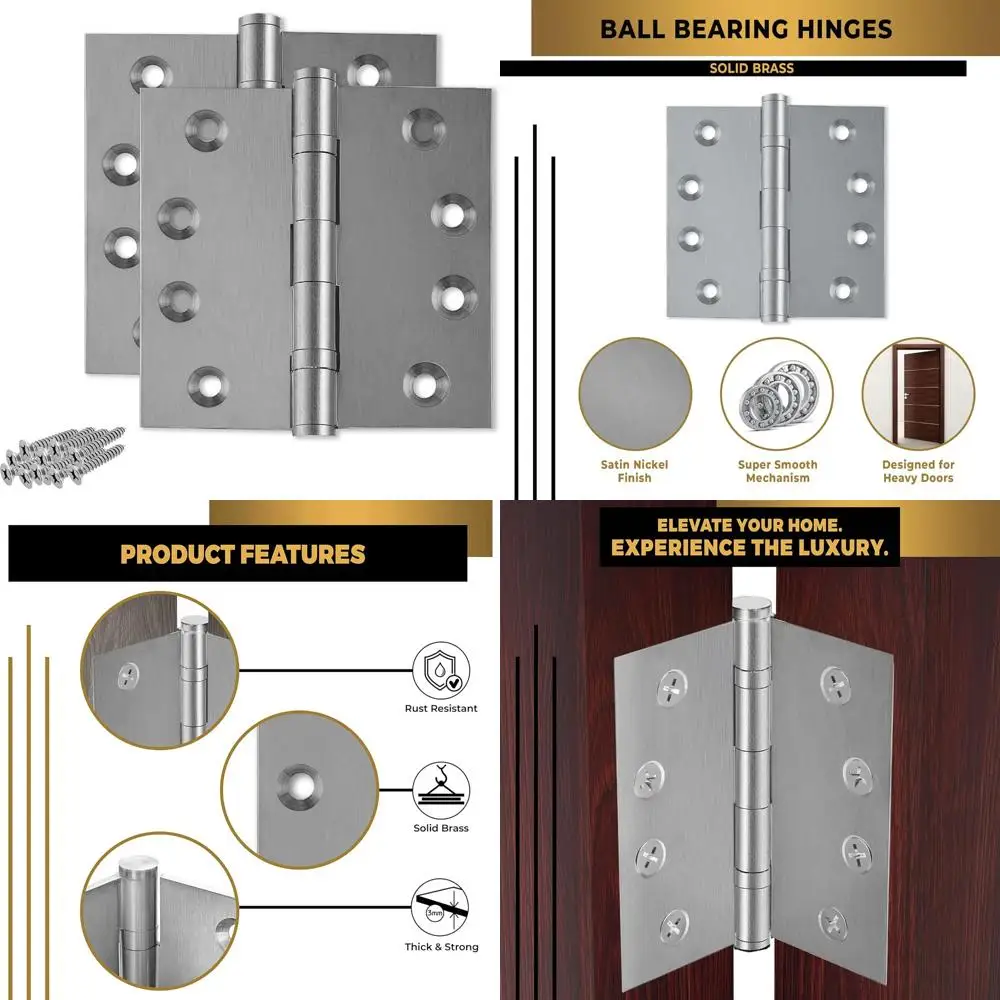 BALL BEARING HINGES

SOLID BRASS

Satin Nickel Finish

Super Smooth Mechanism

Designed for Heavy Doors

PRODUCT FEATURES

Rust Resistant

Solid Brass

3mm

Thick & Strong

ELEVATE YOUR HOME.
EXPERIENCE THE LUXURY.