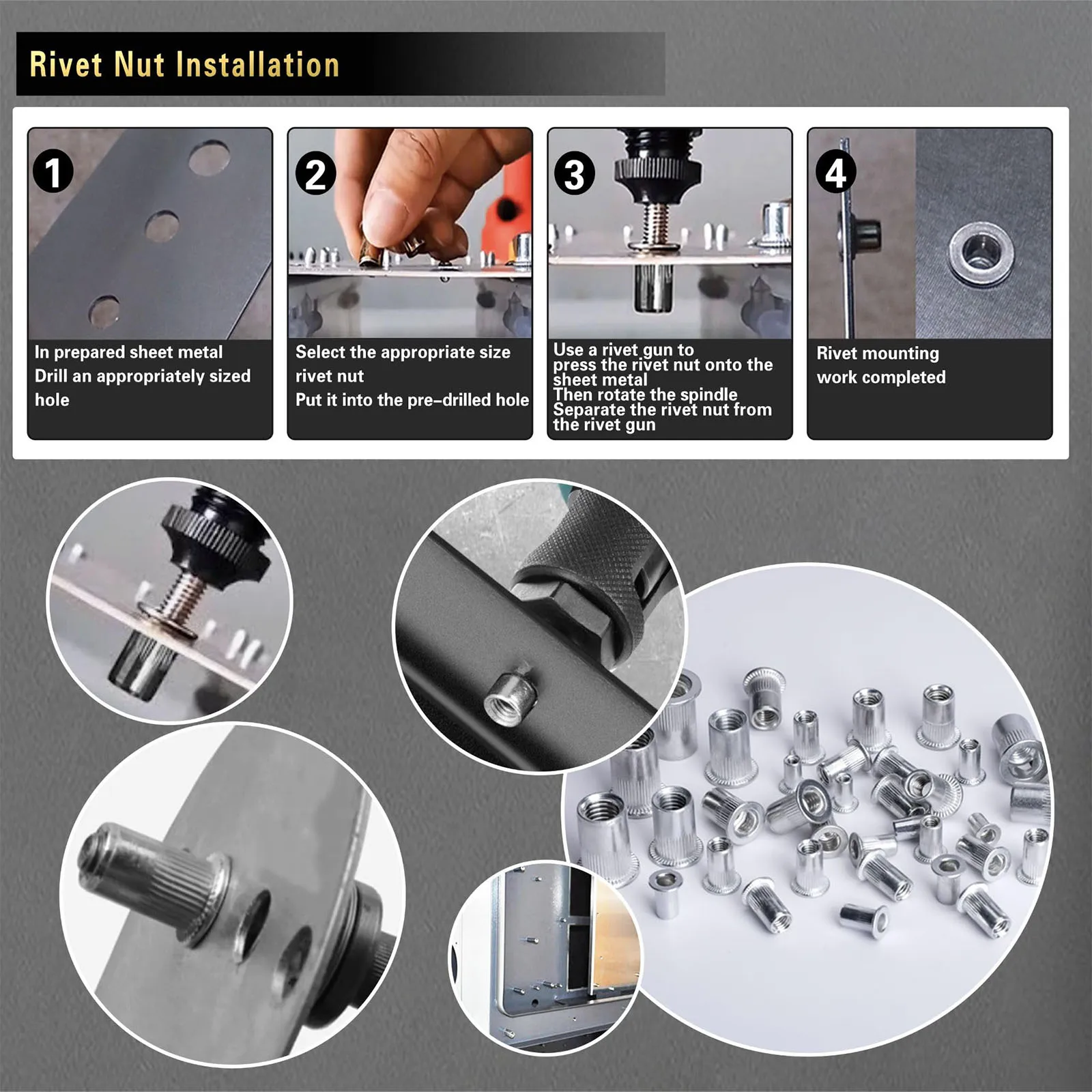 Rivet Nut Installation

1
In prepared sheet metal
Drill an appropriately sized hole

2
Select the appropriate size rivet nut
Put it into the pre-drilled hole

3
Use a rivet gun to press the rivet nut onto the sheet metal
Then rotate the spindle
Separate the rivet nut from the rivet gun

4
Rivet mounting work completed