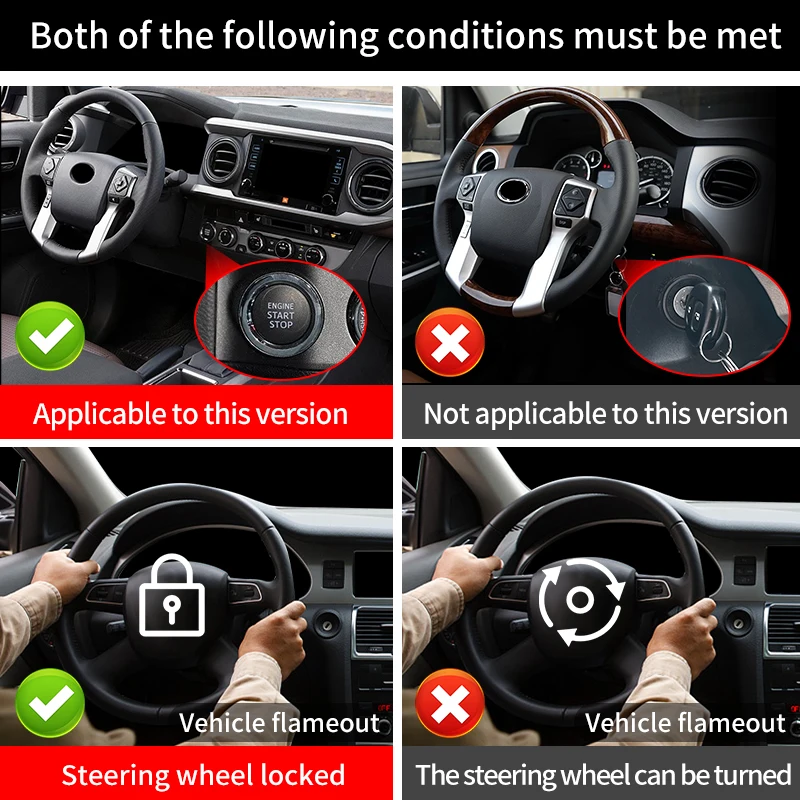 Both of the following conditions must be met

ENGINE START STOP

Applicable to this version

Not applicable to this version

Vehicle flameout

Steering wheel locked

Vehicle flameout

The steering wheel can be turned