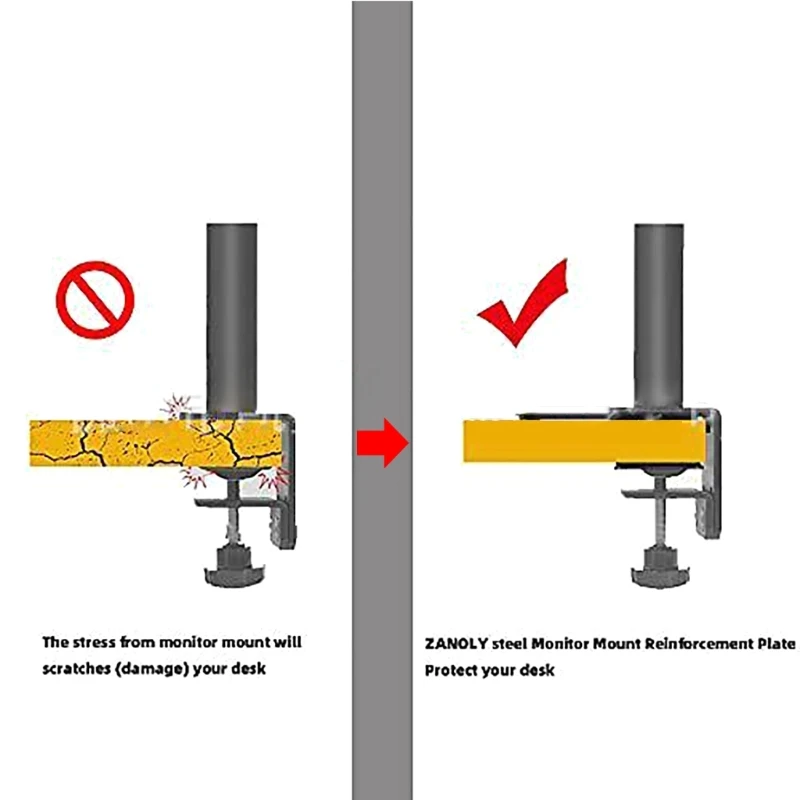 The stress from monitor mount will scratches (damage) your desk

ZANOLY steel Monitor Mount Reinforcement Plate Protect your desk