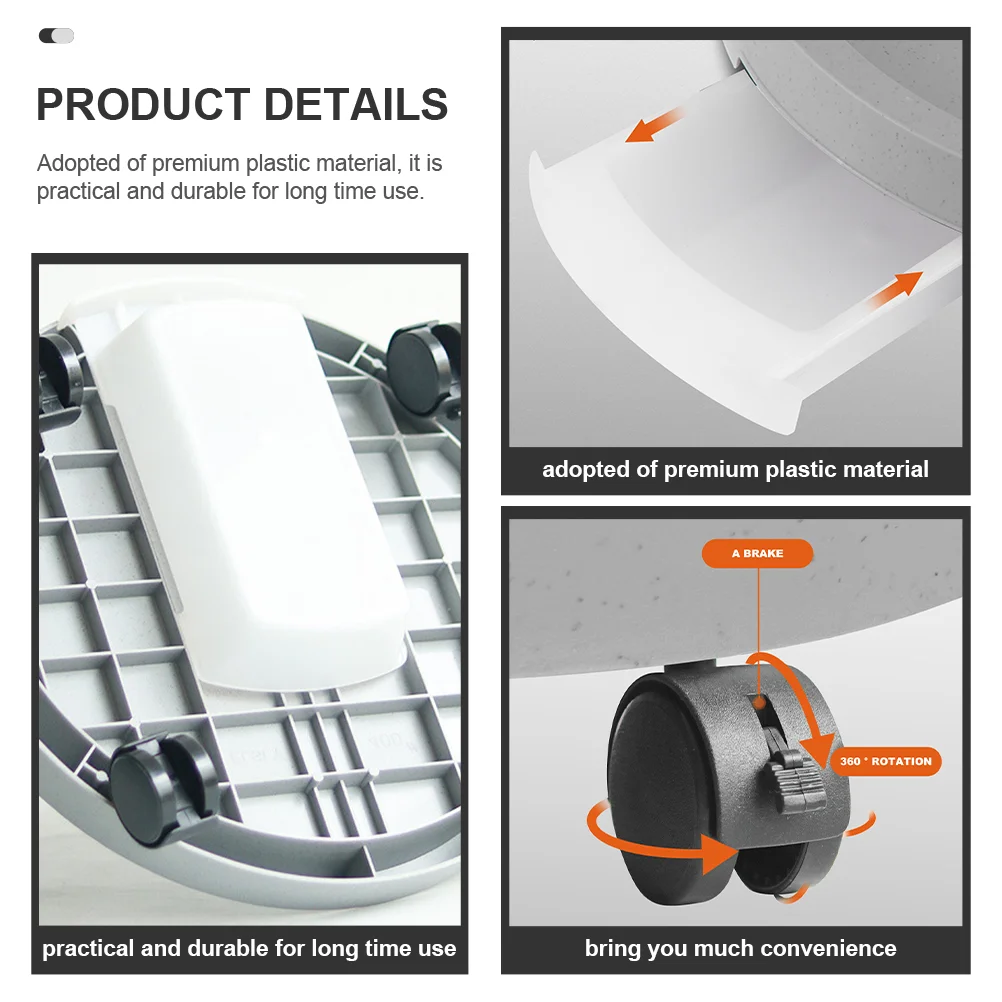 PRODUCT DETAILS

Adopted of premium plastic material, it is practical and durable for long time use.

practical and durable for long time use

adopted of premium plastic material

A BRAKE

360 ° ROTATION

bring you much convenience