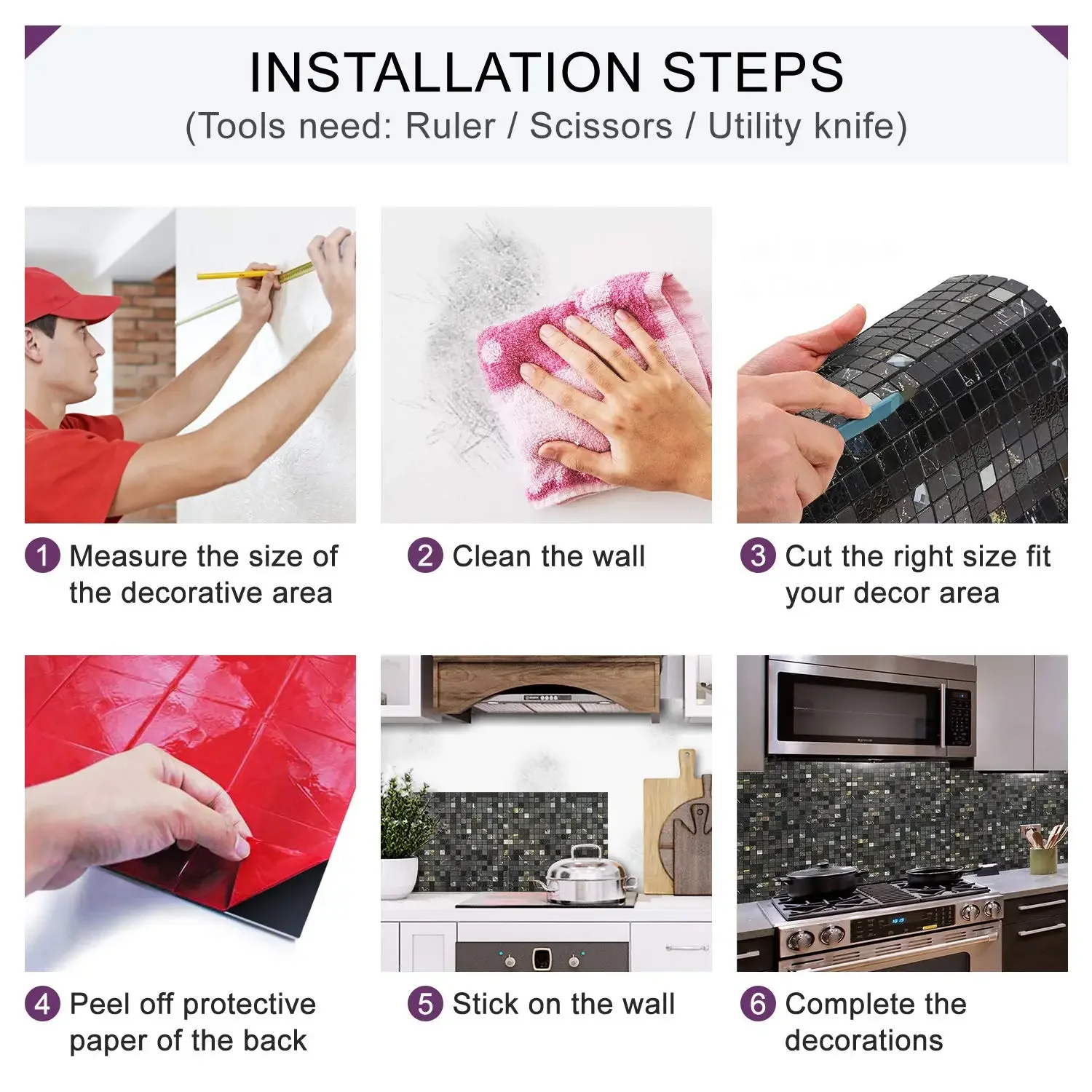 INSTALLATION STEPS
(Tools need: Ruler / Scissors / Utility knife)

1 Measure the size of the decorative area

2 Clean the wall

3 Cut the right size fit your decor area

4 Peel off protective paper of the back

5 Stick on the wall

6 Complete the decorations