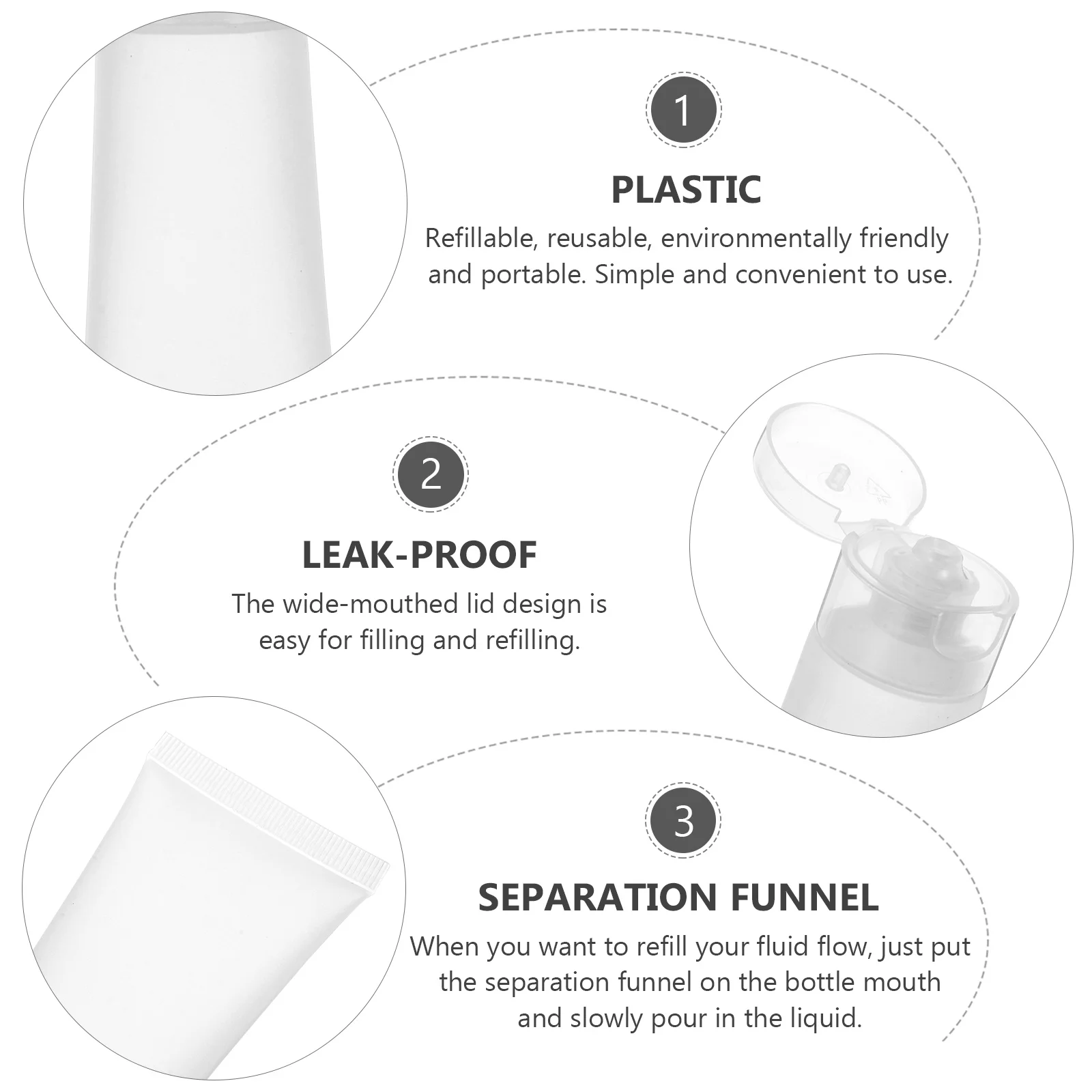 1

PLASTIC

Refillable, reusable, environmentally friendly and portable. Simple and convenient to use.

2

LEAK-PROOF

The wide-mouthed lid design is easy for filling and refilling.

3

SEPARATION FUNNEL

When you want to refill your fluid flow, just put the separation funnel on the bottle mouth and slowly pour in the liquid.