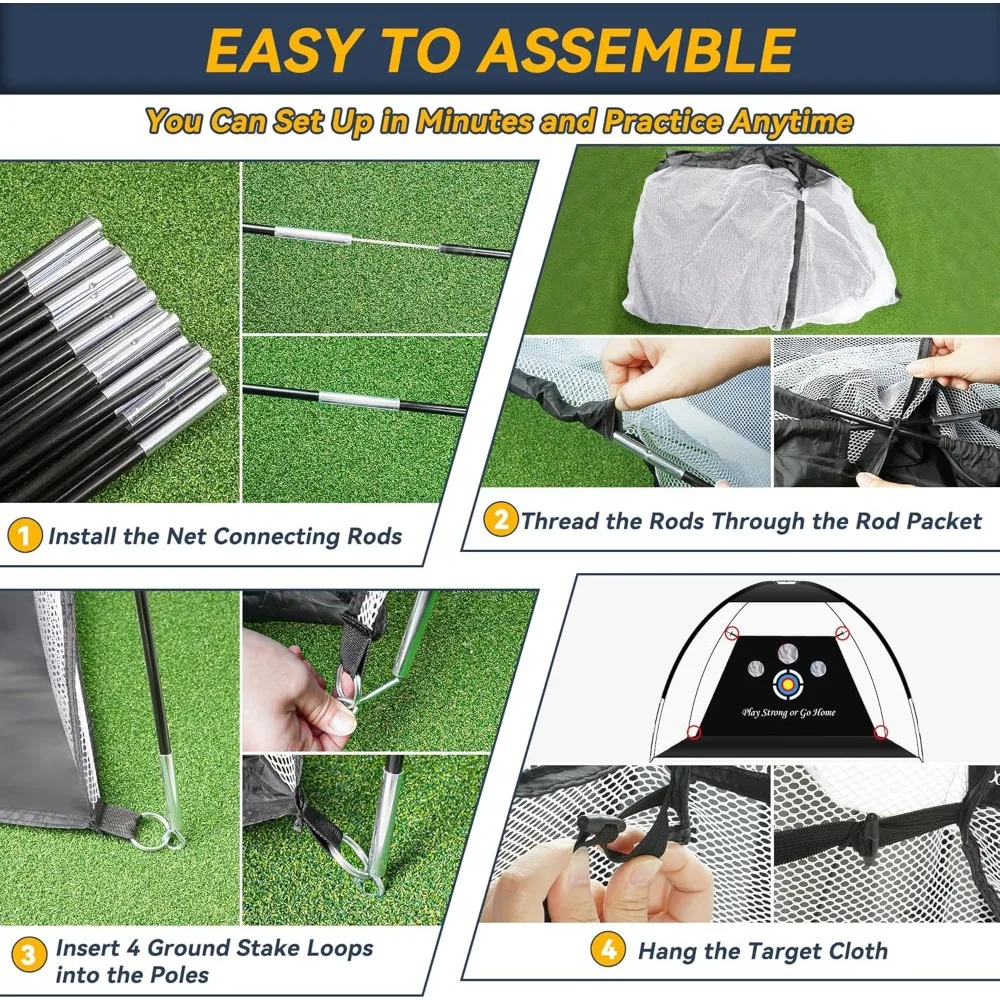 EASY TO ASSEMBLE

You Can Set Up in Minutes and Practice Anytime

1 Install the Net Connecting Rods

2 Thread the Rods Through the Rod Packet

3 Insert 4 Ground Stake Loops into the Poles

Play Strong or Go Home

4 Hang the Target Cloth