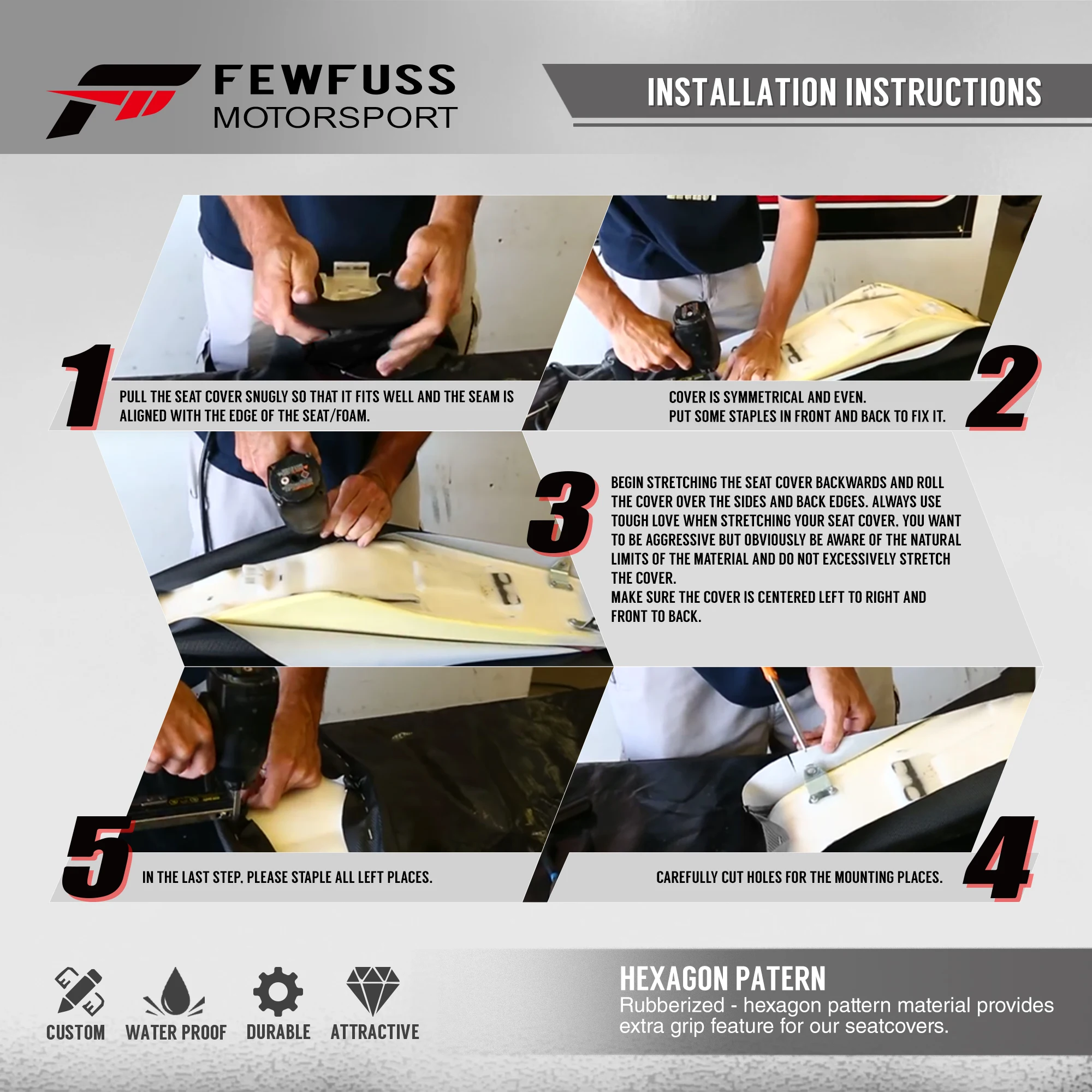 FEWFUSS
MOTORSPORT

INSTALLATION INSTRUCTIONS

1
PULL THE SEAT COVER SNUGLY SO THAT IT FITS WELL AND THE SEAM IS ALIGNED WITH THE EDGE OF THE SEAT/FOAM.

2
COVER IS SYMMETRICAL AND EVEN.
PUT SOME STAPLES IN FRONT AND BACK TO FIX IT.

3
BEGIN STRETCHING THE SEAT COVER BACKWARDS AND ROLL THE COVER OVER THE SIDES AND BACK EDGES. ALWAYS USE TOUGH LOVE WHEN STRETCHING YOUR SEAT COVER. YOU WANT TO BE AGGRESSIVE BUT OBVIOUSLY BE AWARE OF THE NATURAL LIMITS OF THE MATERIAL AND DO NOT EXCESSIVELY STRETCH THE COVER.
MAKE SURE THE COVER IS CENTERED LEFT TO RIGHT AND FRONT TO BACK.

5
IN THE LAST STEP. PLEASE STAPLE ALL LEFT PLACES.

4
CAREFULLY CUT HOLES FOR THE MOUNTING PLACES.

CUSTOM WATER PROOF DURABLE ATTRACTIVE

HEXAGON PATERN
Rubberized - hexagon pattern material provides extra grip feature for our seatcovers.