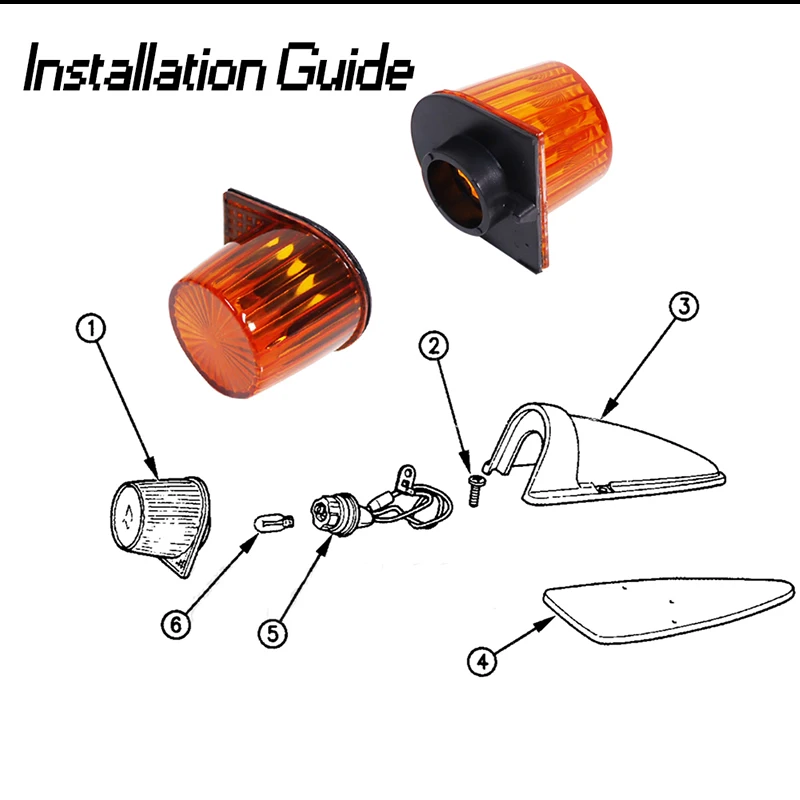 Installation Guide

1

2

3

6

5

4