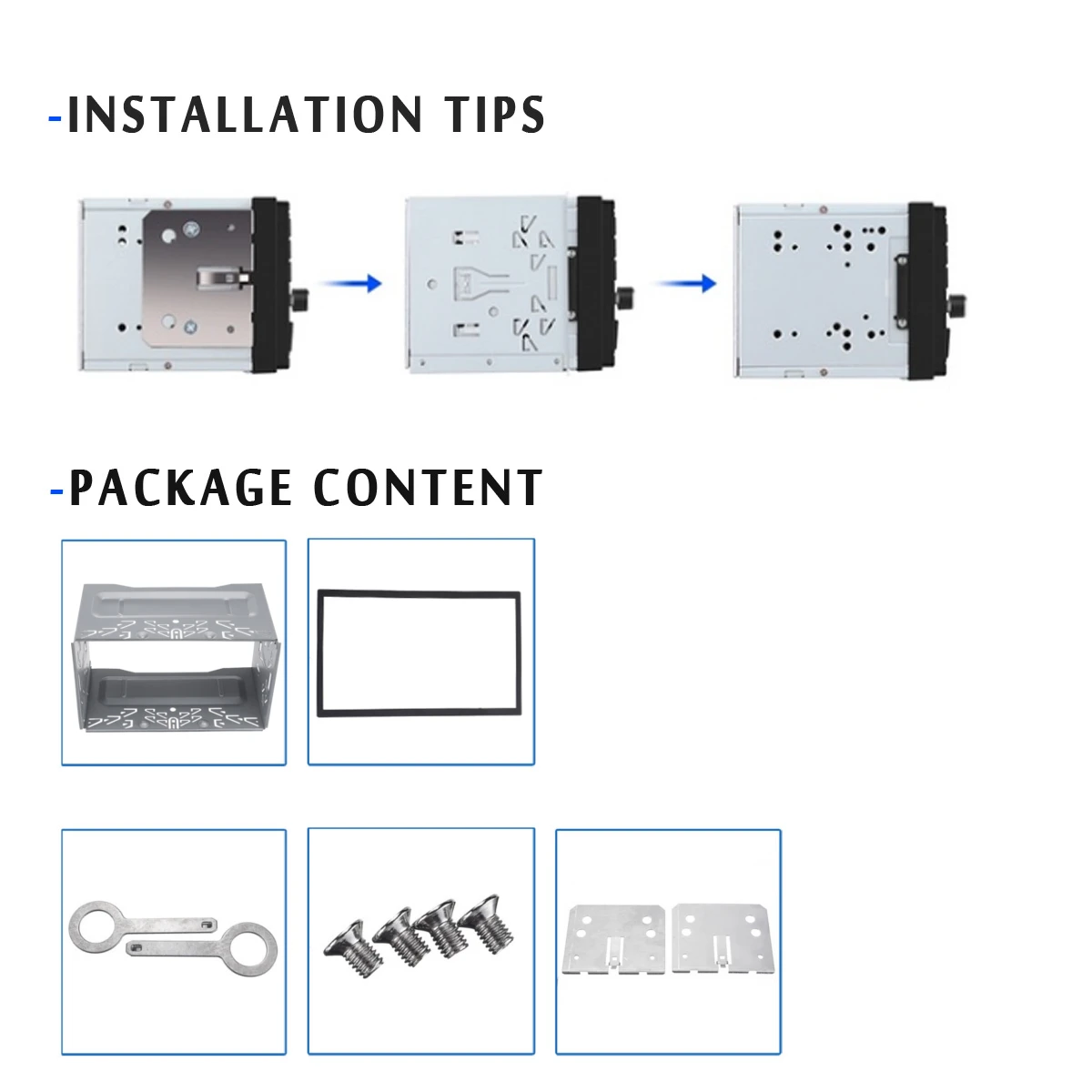 -INSTALLATION TIPS

-PACKAGE CONTENT