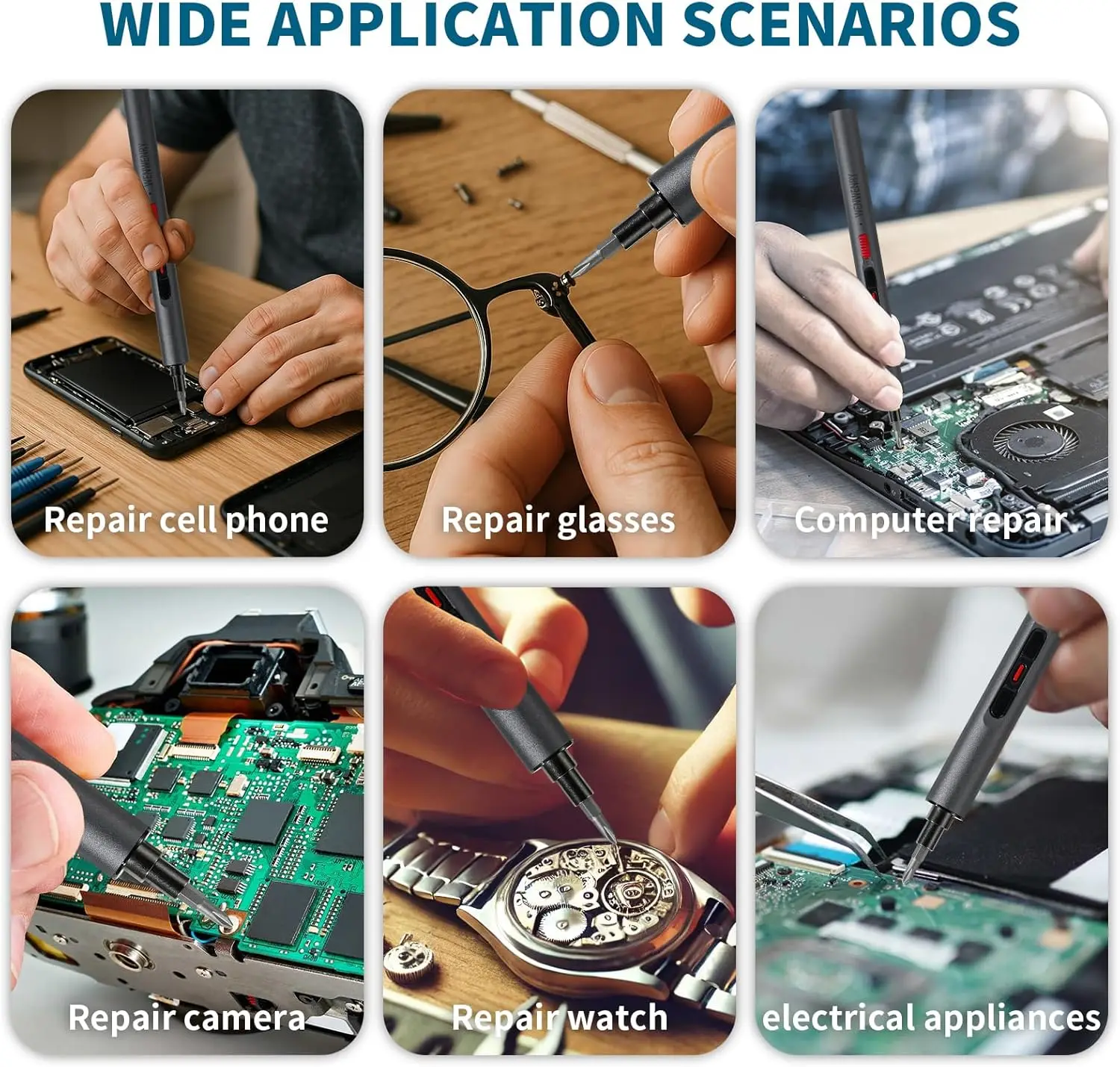 WIDE APPLICATION SCENARIOS

Repair cell phone

Repair glasses

Computer repair

Repair camera

Repair watch

electrical appliances