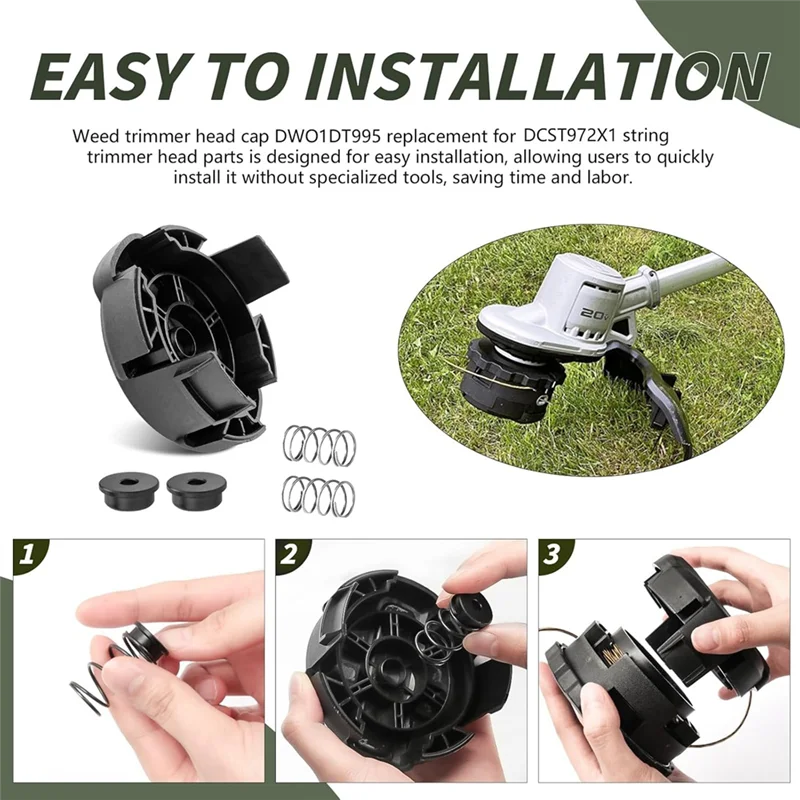 EASY TO INSTALLATION

Weed trimmer head cap DWO1DT995 replacement for DCST972X1 string trimmer head parts is designed for easy installation, allowing users to quickly install it without specialized tools, saving time and labor.

20V

1

2

3