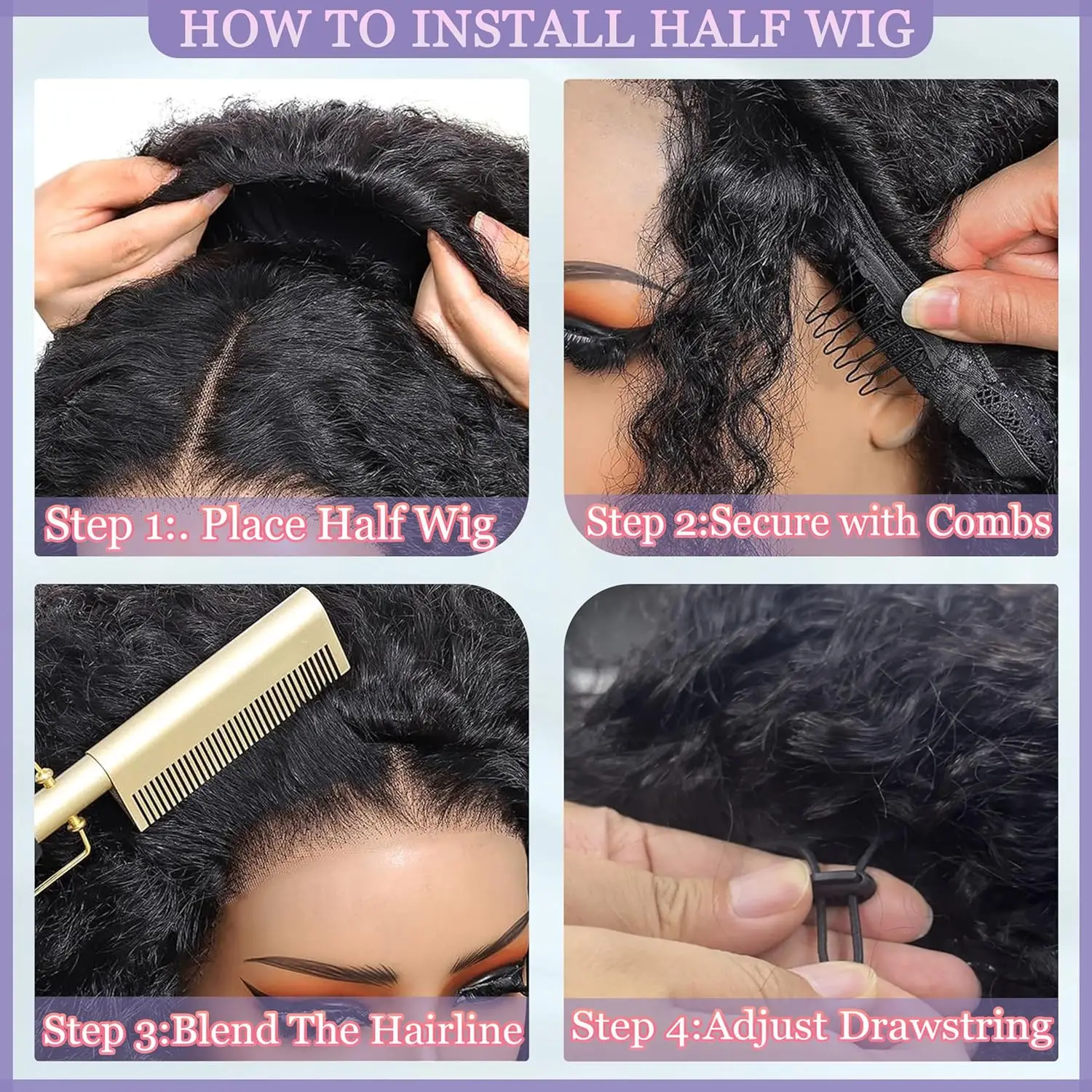 HOW TO INSTALL HALF WIG

Step 1:. Place Half Wig

Step 2:Secure with Combs

Step 3:Blend The Hairline

Step 4:Adjust Drawstring