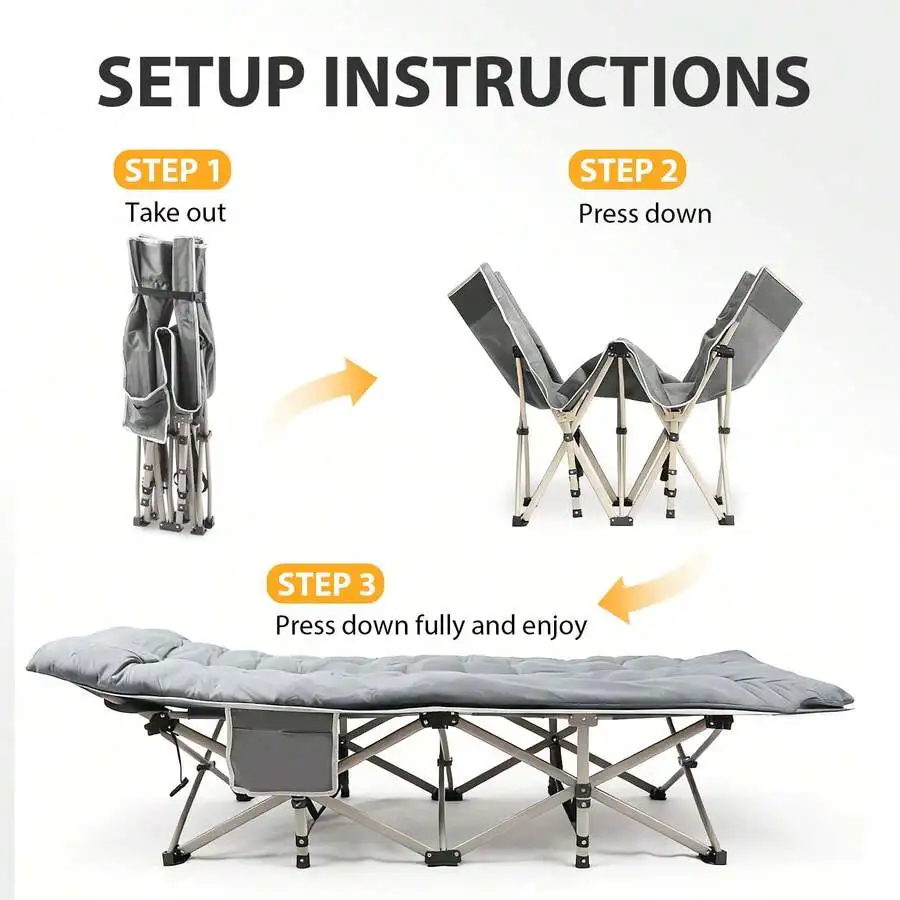 SETUP INSTRUCTIONS

STEP 1
Take out

STEP 2
Press down

STEP 3
Press down fully and enjoy