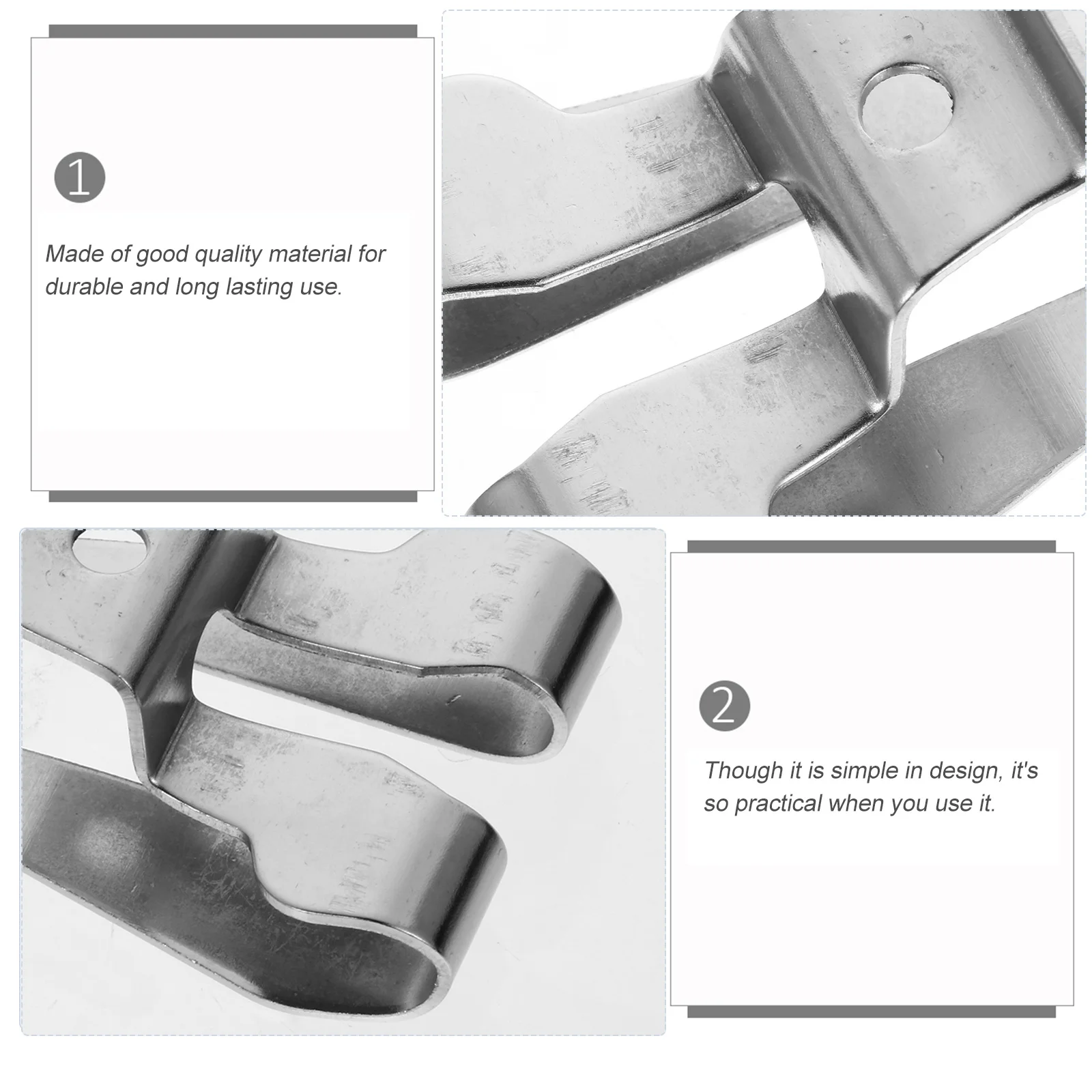 1

Made of good quality material for durable and long lasting use.

2

Though it is simple in design, it's so practical when you use it.