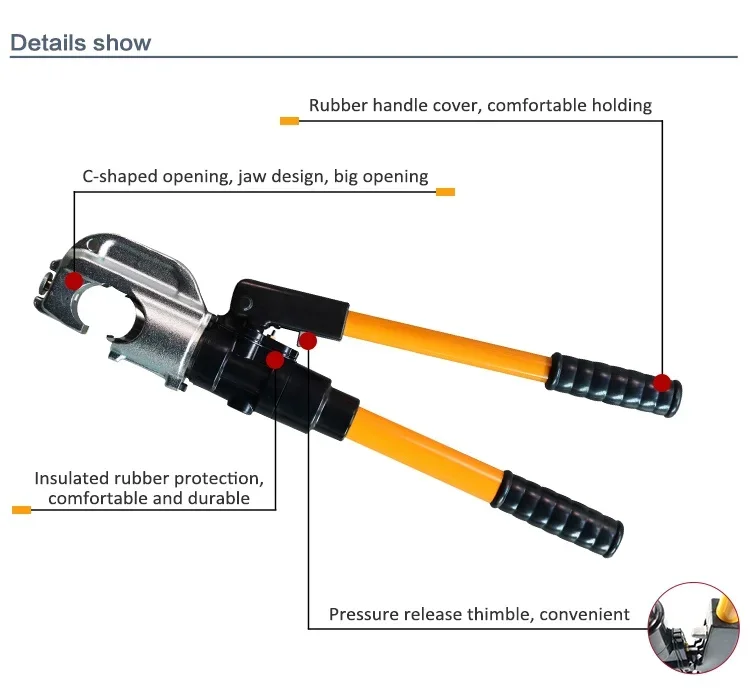 Details show

Rubber handle cover, comfortable holding

C-shaped opening, jaw design, big opening

Insulated rubber protection, comfortable and durable

Pressure release thimble, convenient