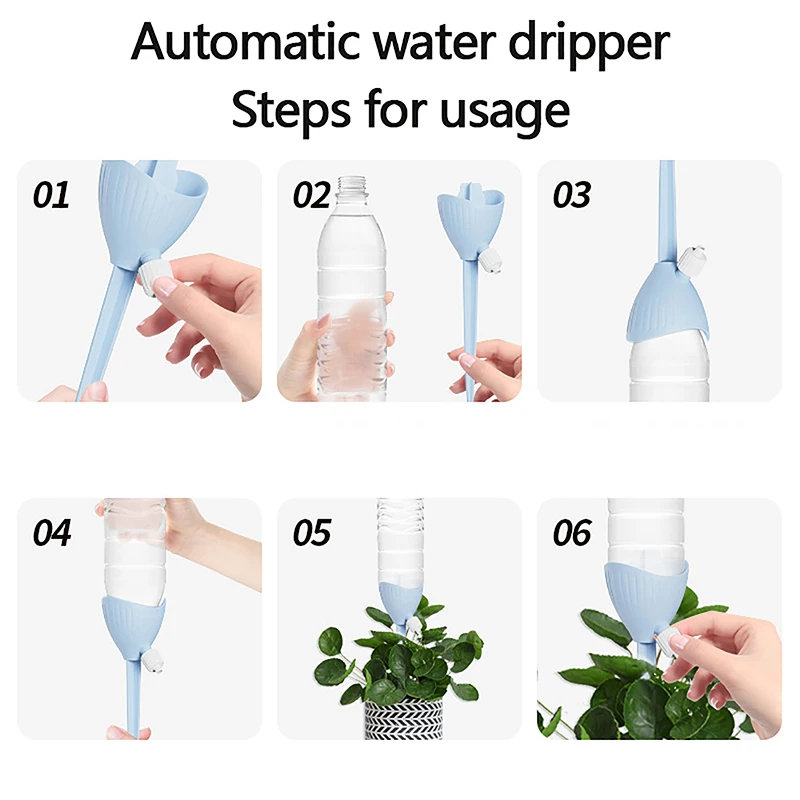 Automatic water dripper
Steps for usage

01

02

03

04

05

06