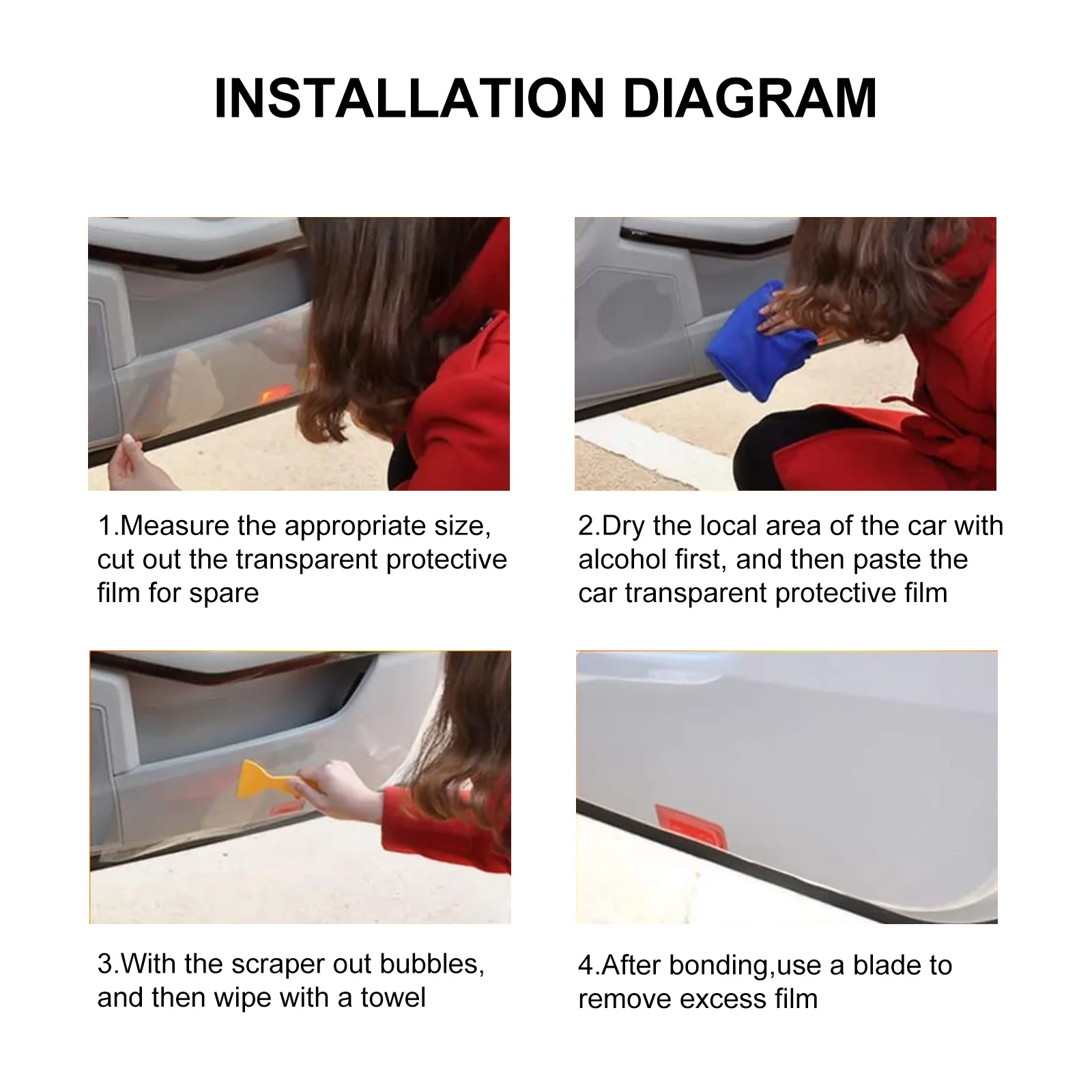 INSTALLATION DIAGRAM

1.Measure the appropriate size, cut out the transparent protective film for spare

2.Dry the local area of the car with alcohol first, and then paste the car transparent protective film

3.With the scraper out bubbles, and then wipe with a towel

4.After bonding,use a blade to remove excess film