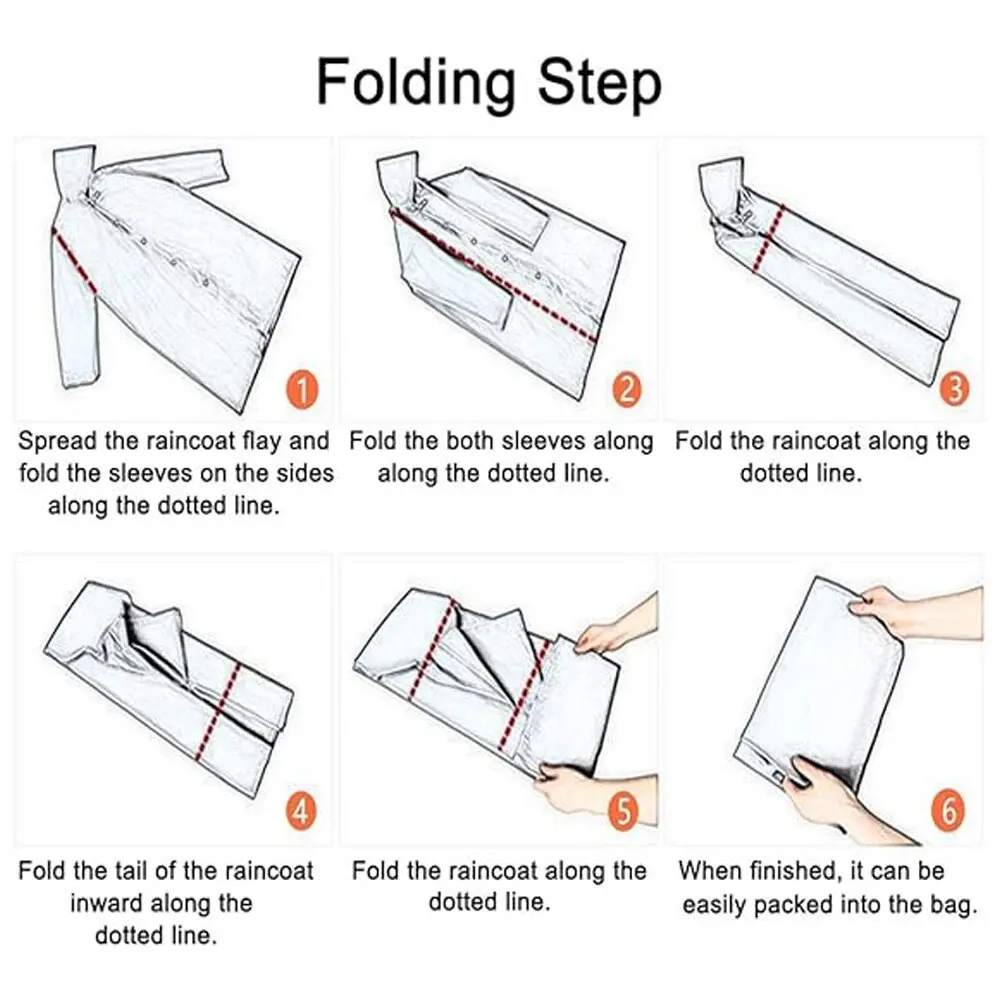 Folding Step

1

Spread the raincoat flay and fold the sleeves on the sides along the dotted line.

2

Fold the both sleeves along along the dotted line.

3

Fold the raincoat along the dotted line.

4

Fold the tail of the raincoat inward along the dotted line.

5

Fold the raincoat along the dotted line.

6

When finished, it can be easily packed into the bag.