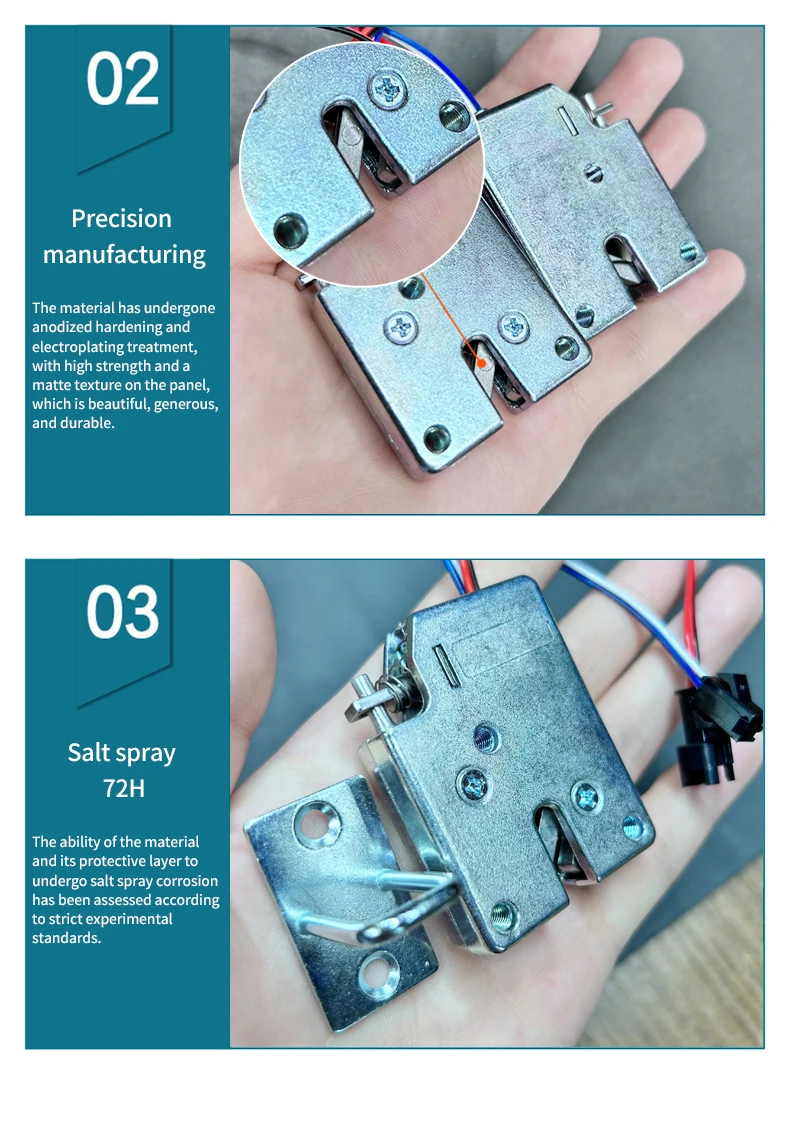 02

Precision manufacturing

The material has undergone anodized hardening and electroplating treatment, with high strength and a matte texture on the panel, which is beautiful, generous, and durable.

03

Salt spray 72H

The ability of the material and its protective layer to undergo salt spray corrosion has been assessed according to strict experimental standards.