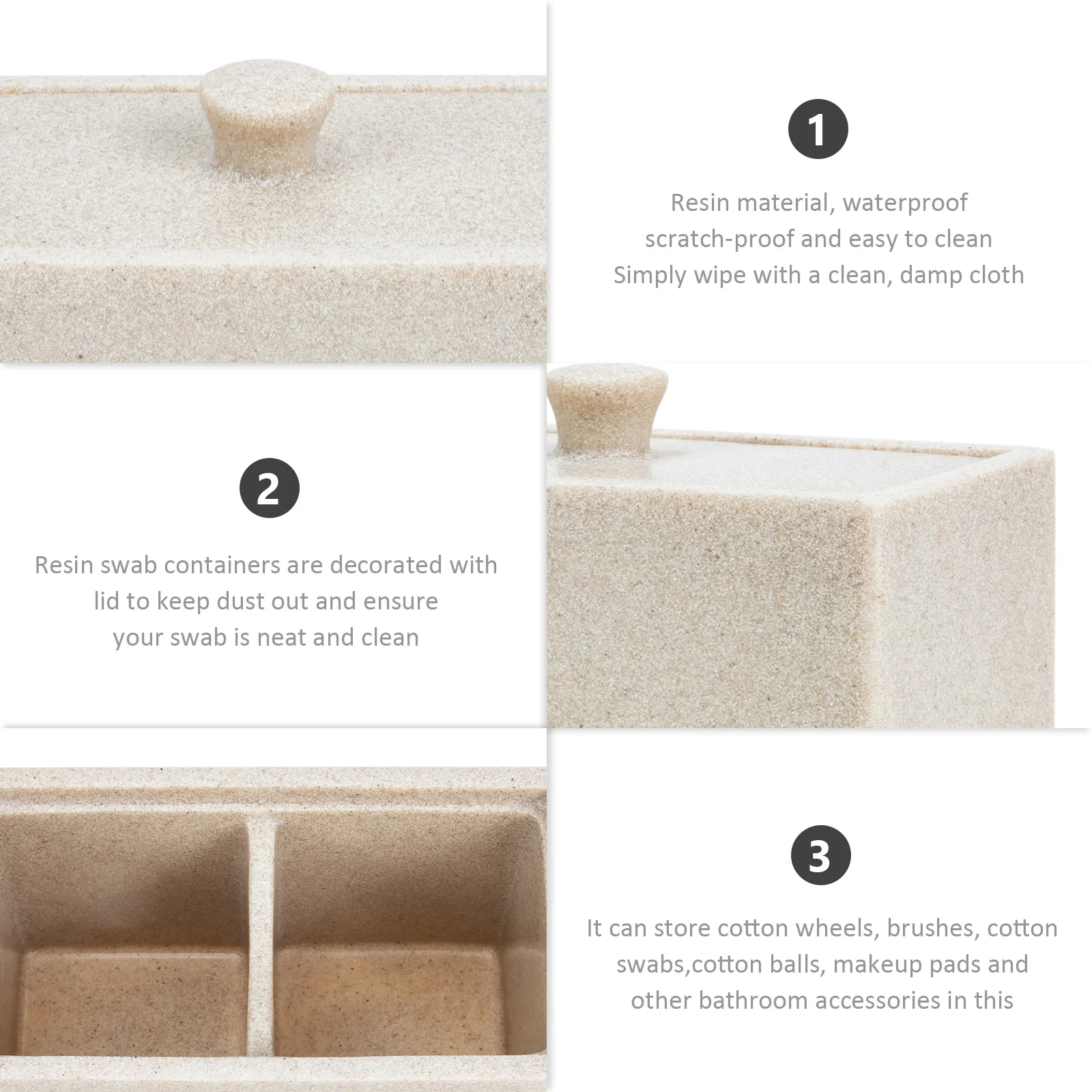 1

Resin material, waterproof
scratch-proof and easy to clean
Simply wipe with a clean, damp cloth

2

Resin swab containers are decorated with
lid to keep dust out and ensure
your swab is neat and clean

3

It can store cotton wheels, brushes, cotton
swabs,cotton balls, makeup pads and
other bathroom accessories in this