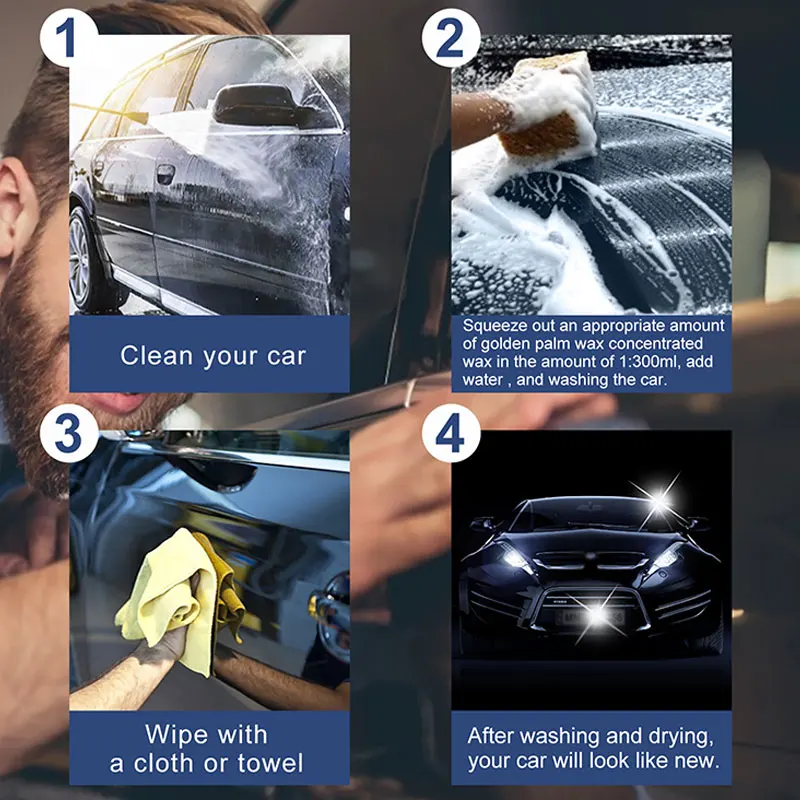 1

Clean your car

2

Squeeze out an appropriate amount of golden palm wax concentrated wax in the amount of 1:300ml, add water , and washing the car.

3

Wipe with a cloth or towel

4

After washing and drying, your car will look like new.