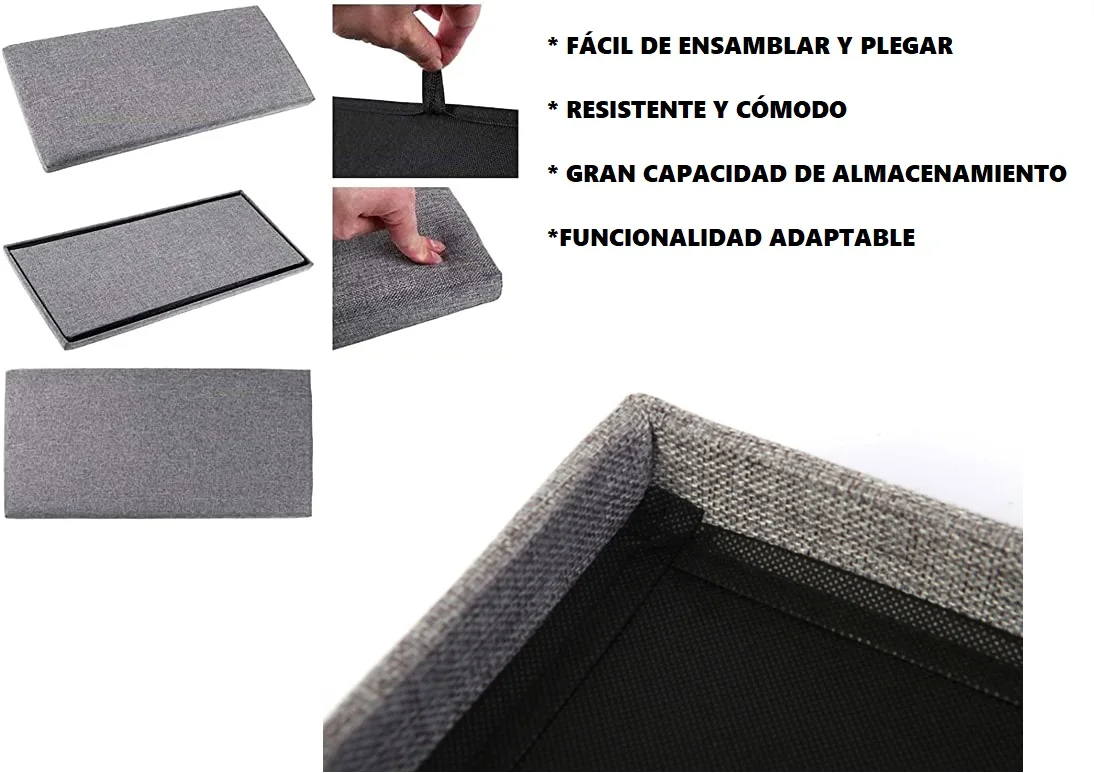 * FÁCIL DE ENSAMBLAR Y PLEGAR

* RESISTENTE Y CÓMODO

* GRAN CAPACIDAD DE ALMACENAMIENTO

*FUNCIONALIDAD ADAPTABLE