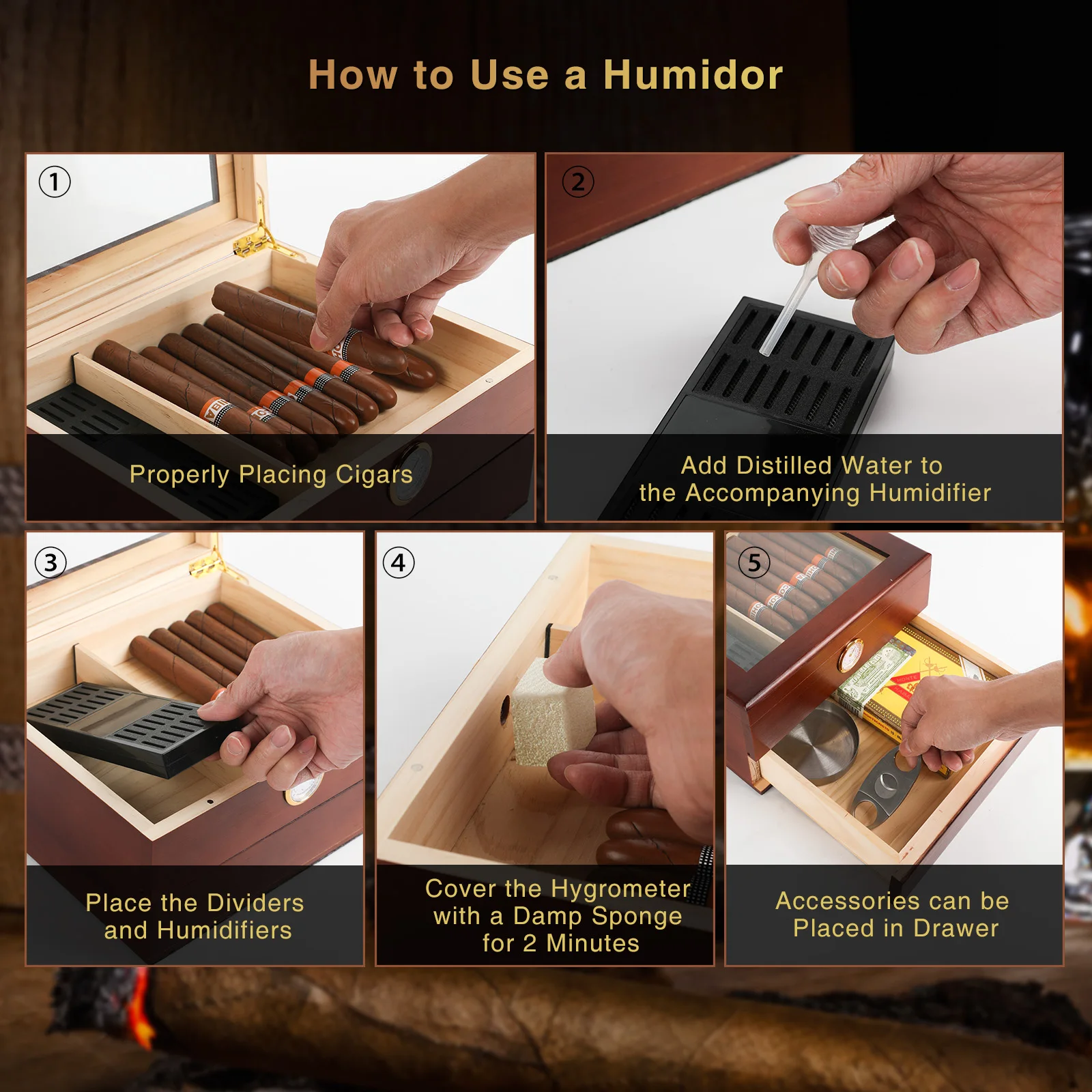 How to Use a Humidor

①
Properly Placing Cigars

②
Add Distilled Water to the Accompanying Humidifier

③
Place the Dividers and Humidifiers

④
Cover the Hygrometer with a Damp Sponge for 2 Minutes

⑤
Accessories can be Placed in Drawer