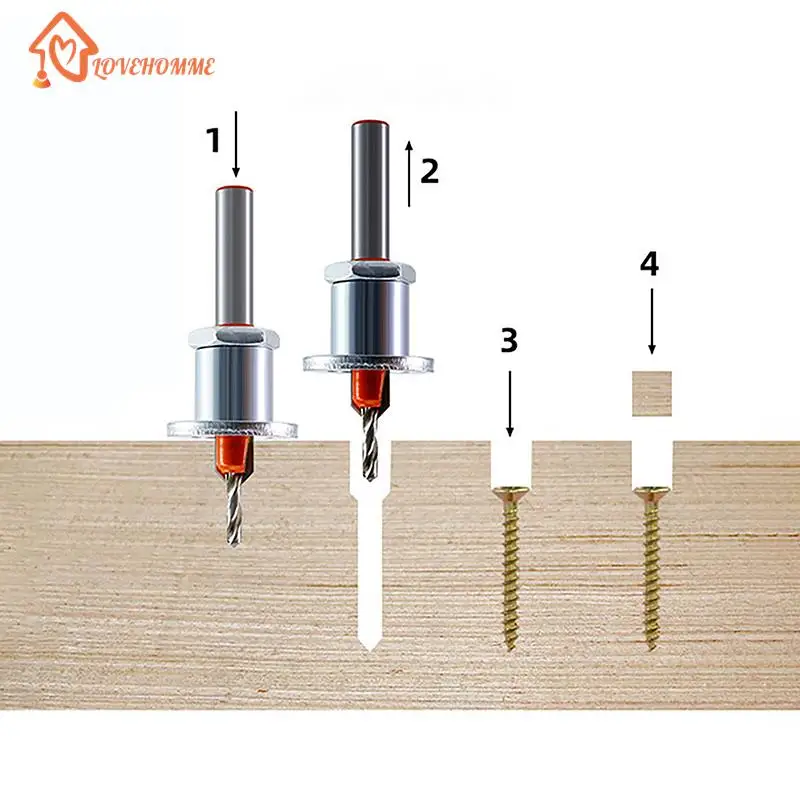 LOVEHOMME

1

2

3

4