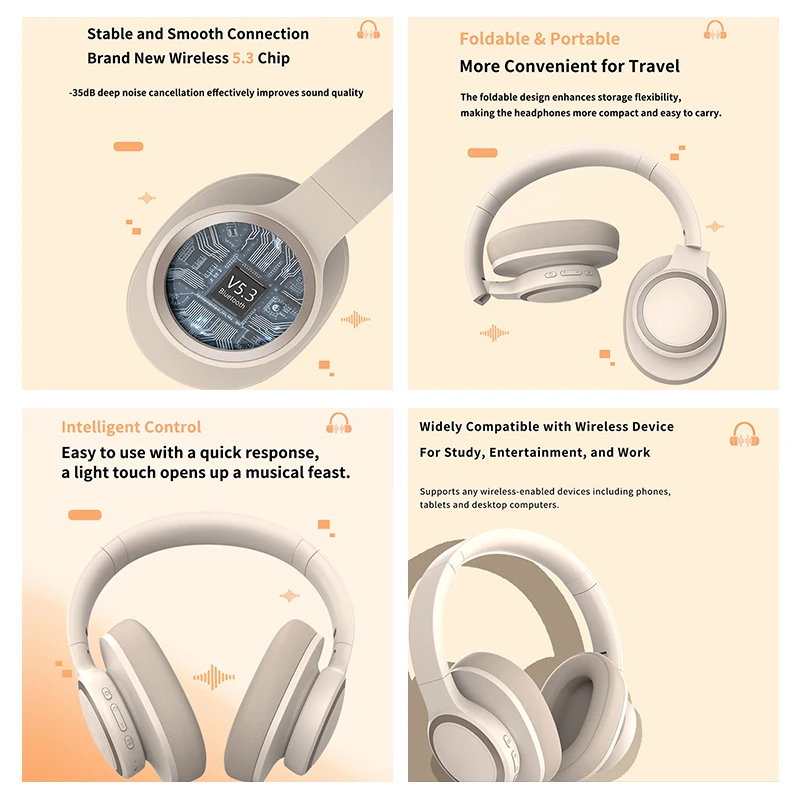 Stable and Smooth Connection
Brand New Wireless 5.3 Chip

-35dB deep noise cancellation effectively improves sound quality

V5.3
Bluetooth

Foldable & Portable
More Convenient for Travel

The foldable design enhances storage flexibility, making the headphones more compact and easy to carry.

Intelligent Control
Easy to use with a quick response, a light touch opens up a musical feast.

Widely Compatible with Wireless Device
For Study, Entertainment, and Work

Supports any wireless-enabled devices including phones, tablets and desktop computers.