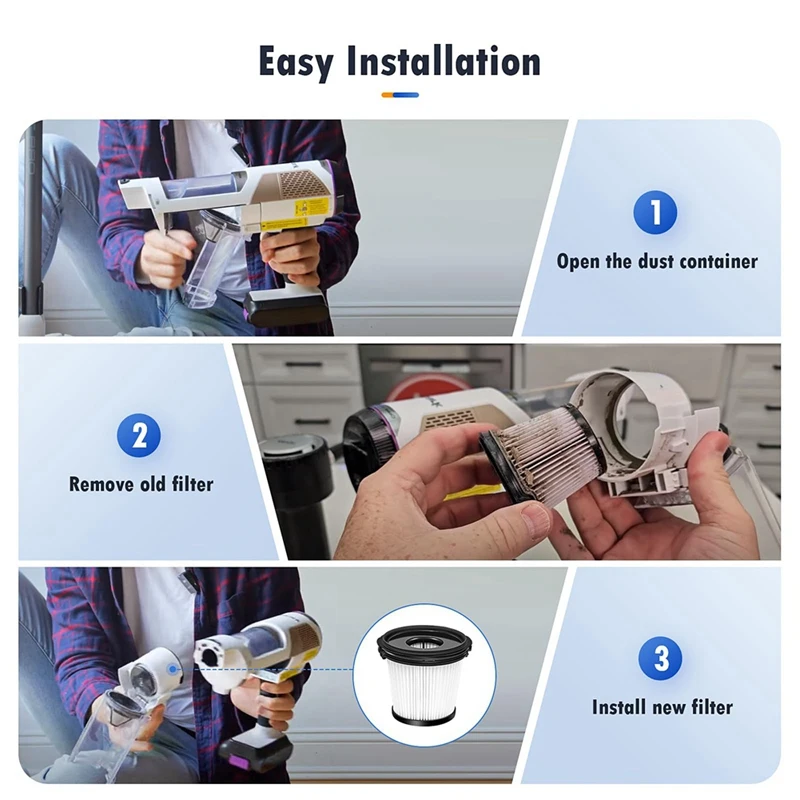 Easy Installation

1
Open the dust container

2
Remove old filter

3
Install new filter