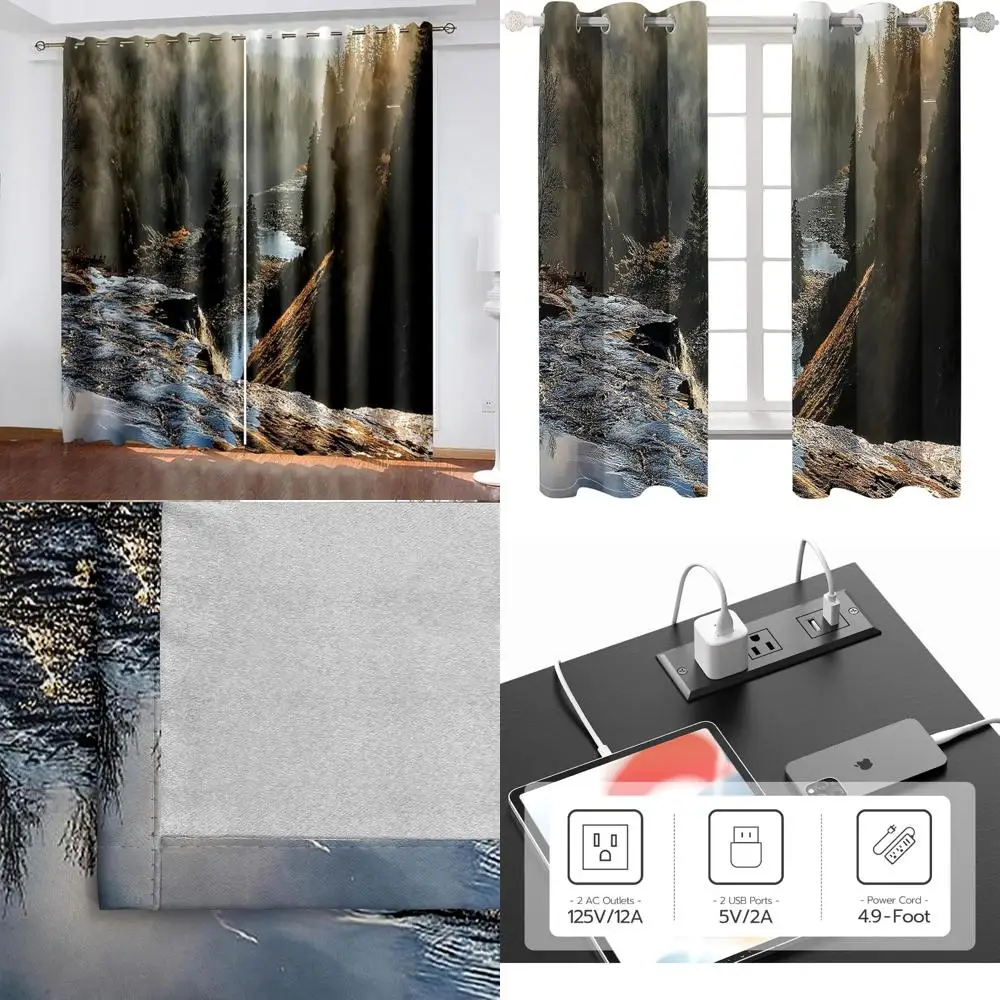 - 2 AC Outlets -
125V/12A

- 2 USB Ports -
5V/2A

- Power Cord -
4.9-Foot