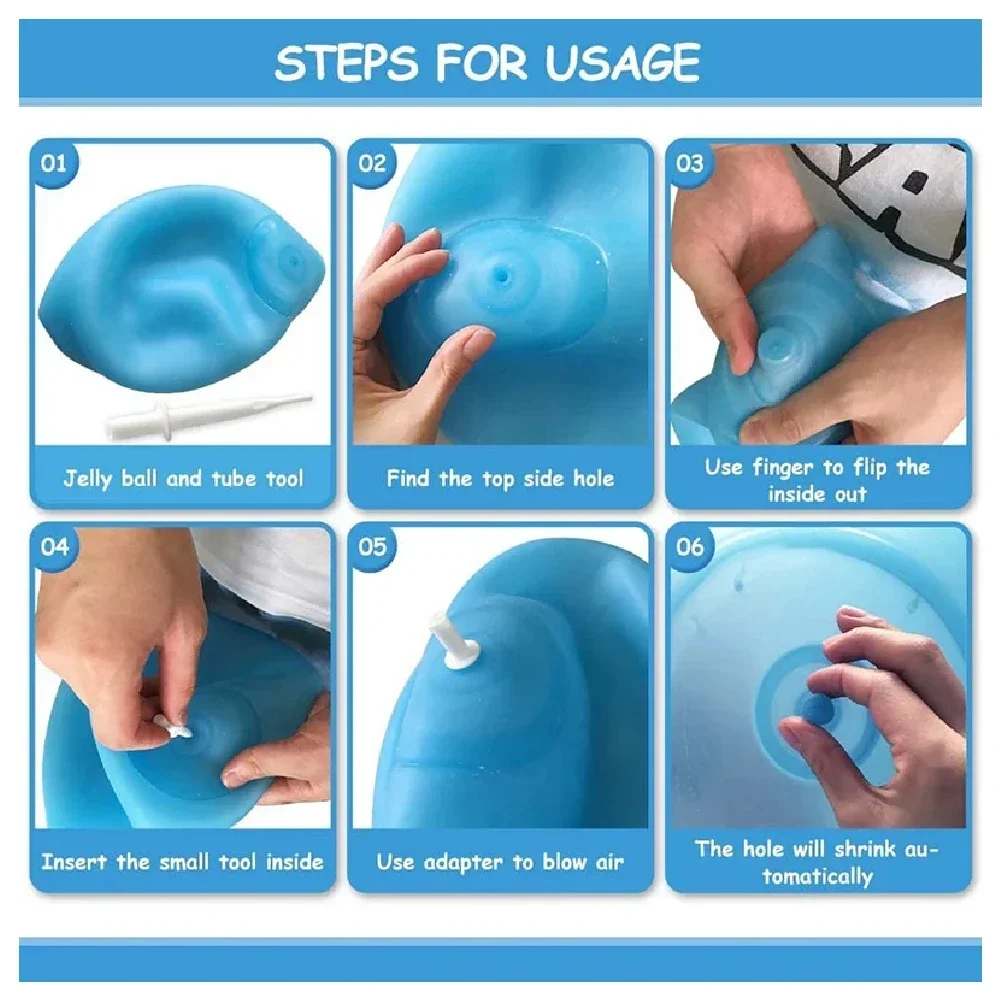 STEPS FOR USAGE

01
Jelly ball and tube tool

02
Find the top side hole

03
Use finger to flip the inside out

04
Insert the small tool inside

05
Use adapter to blow air

06
The hole will shrink automatically