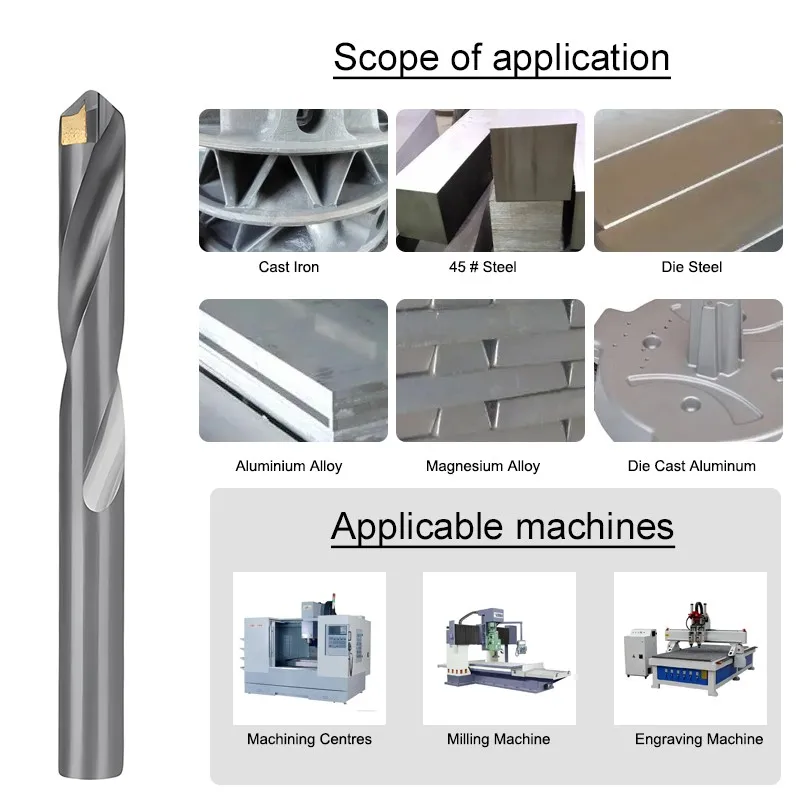 Scope of application

Cast Iron

45 # Steel

Die Steel

Aluminium Alloy

Magnesium Alloy

Die Cast Aluminum

Applicable machines

Machining Centres

Milling Machine

Engraving Machine