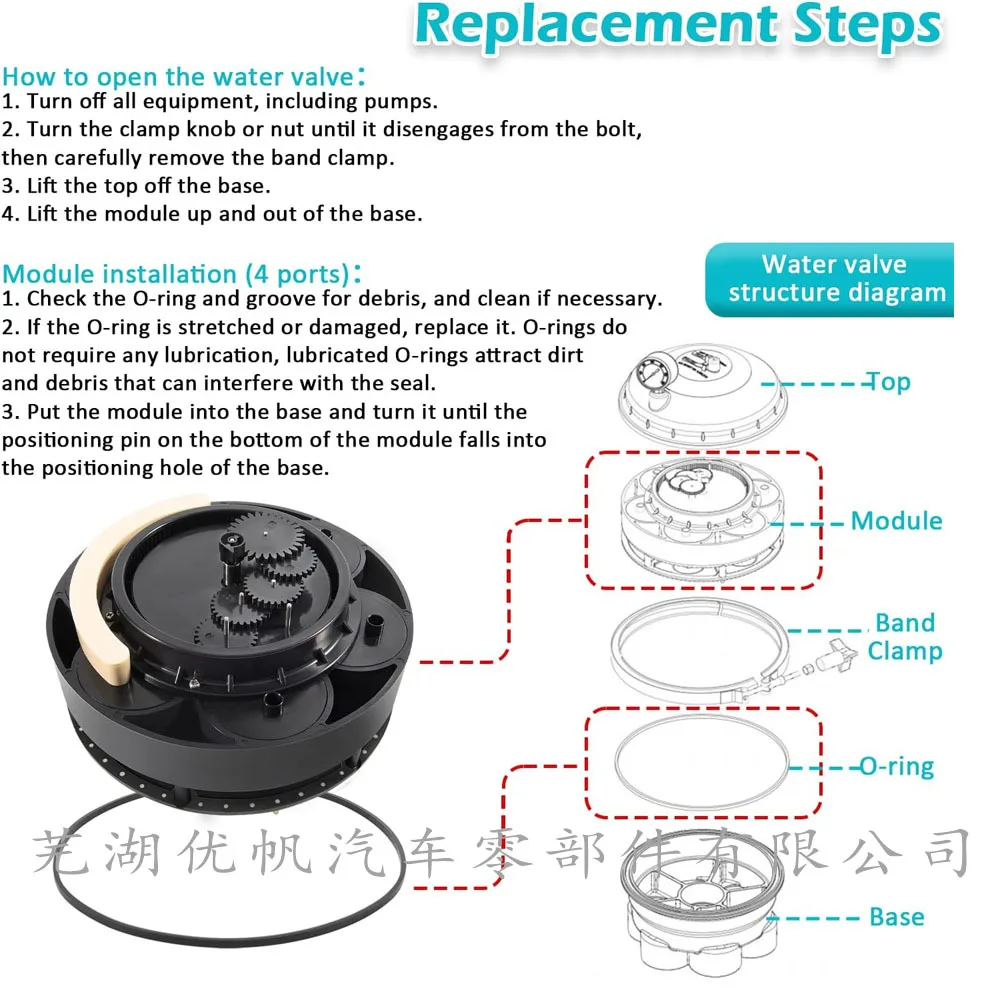 Replacement Steps

How to open the water valve：
1. Turn off all equipment, including pumps.
2. Turn the clamp knob or nut until it disengages from the bolt, then carefully remove the band clamp.
3. Lift the top off the base.
4. Lift the module up and out of the base.

Module installation (4 ports)：
1. Check the O-ring and groove for debris, and clean if necessary.
2. If the O-ring is stretched or damaged, replace it. O-rings do not require any lubrication, lubricated O-rings attract dirt and debris that can interfere with the seal.
3. Put the module into the base and turn it until the positioning pin on the bottom of the module falls into the positioning hole of the base.

Water valve structure diagram

Top

Module

Band Clamp

O-ring

Base

芜湖优帆汽车零部件有限公司