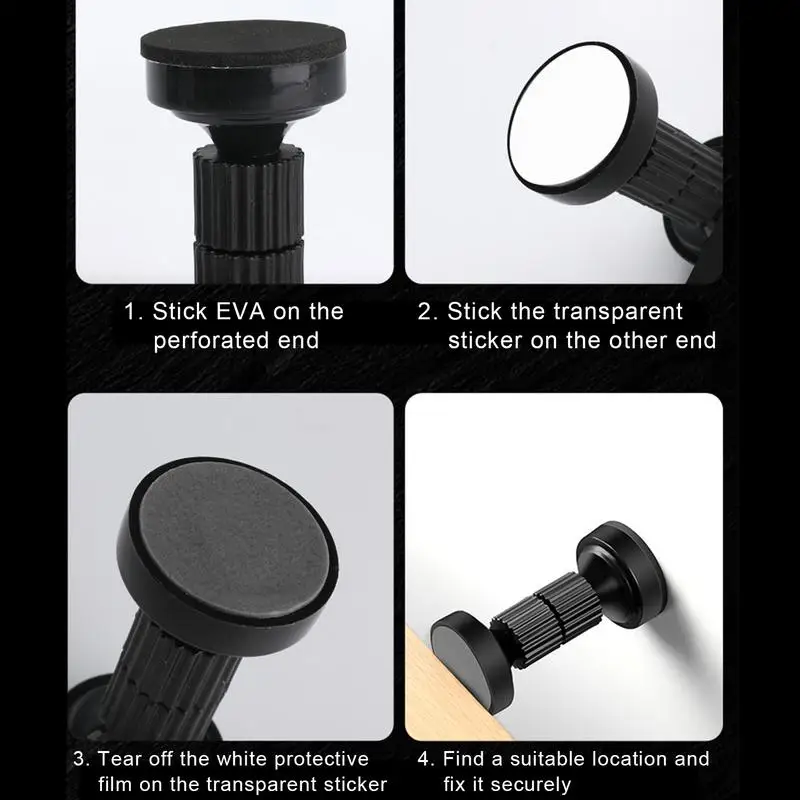 1. Stick EVA on the perforated end

2. Stick the transparent sticker on the other end

3. Tear off the white protective film on the transparent sticker

4. Find a suitable location and fix it securely