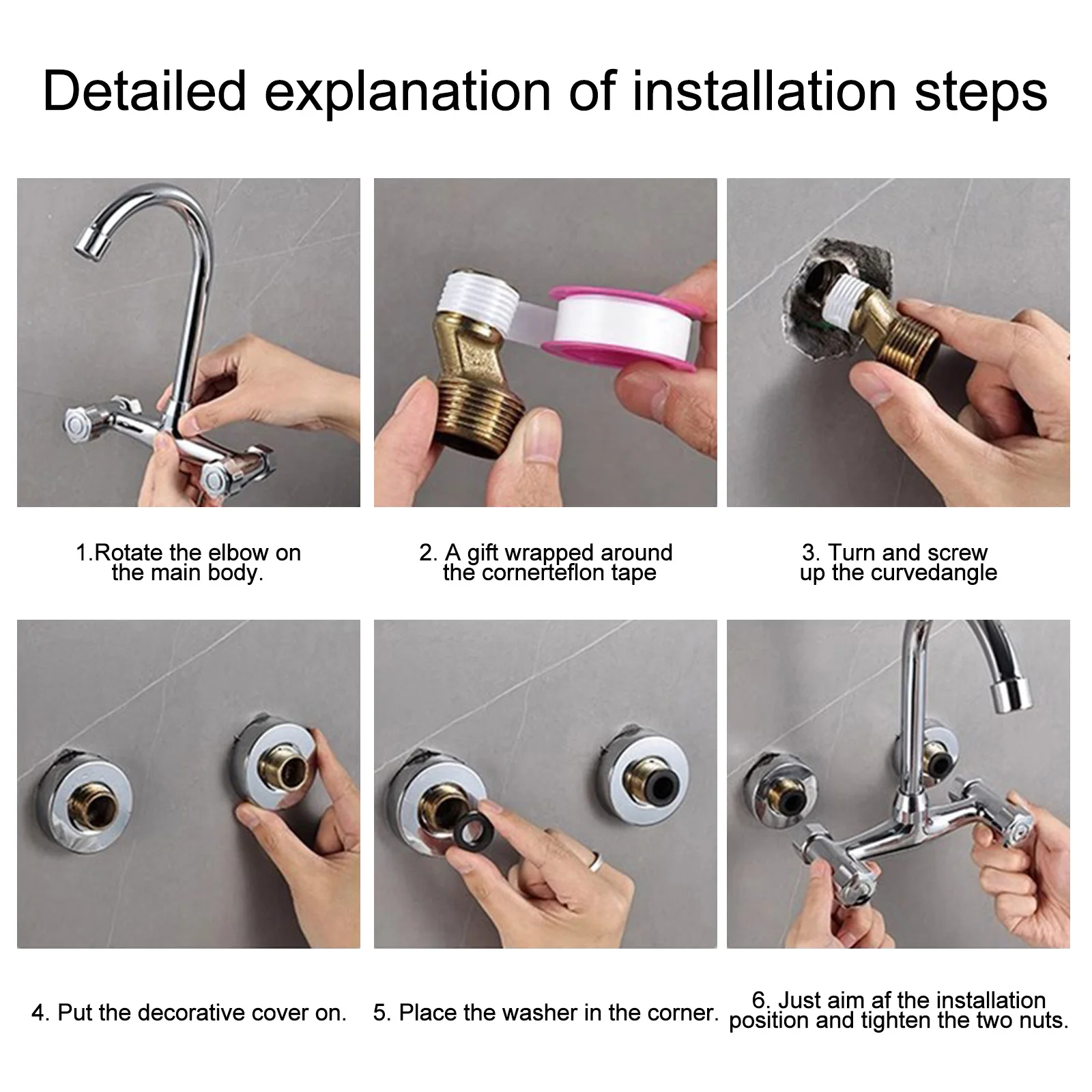 Detailed explanation of installation steps

1.Rotate the elbow on the main body.

2. A gift wrapped around the cornerteflon tape

3. Turn and screw up the curvedangle

4. Put the decorative cover on.

5. Place the washer in the corner.

6. Just aim af the installation position and tighten the two nuts.