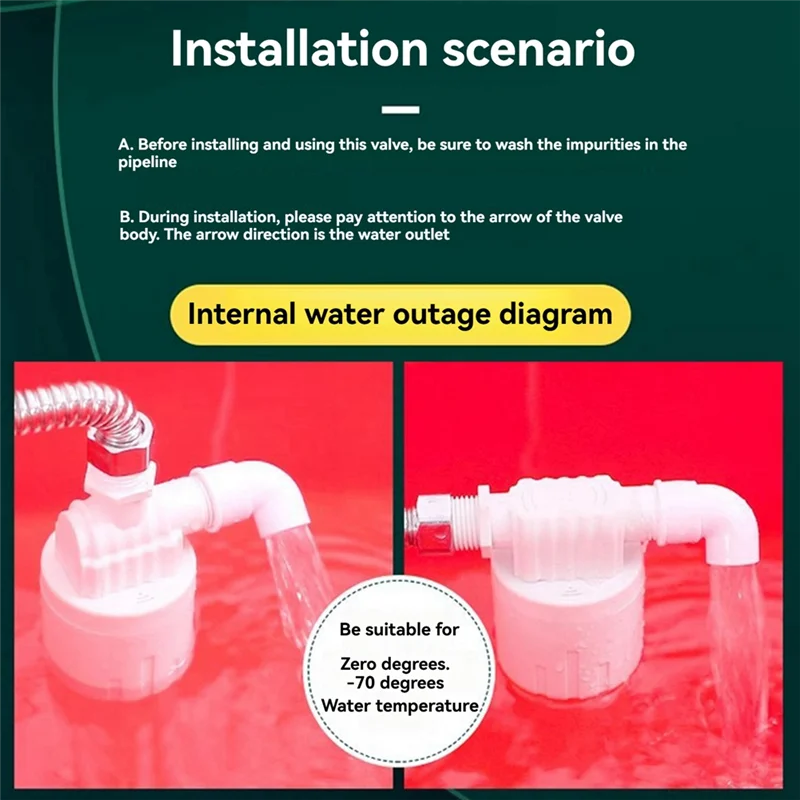 Installation scenario

A. Before installing and using this valve, be sure to wash the impurities in the pipeline

B. During installation, please pay attention to the arrow of the valve body. The arrow direction is the water outlet

Internal water outage diagram

Be suitable for

Zero degrees.
-70 degrees
Water temperature