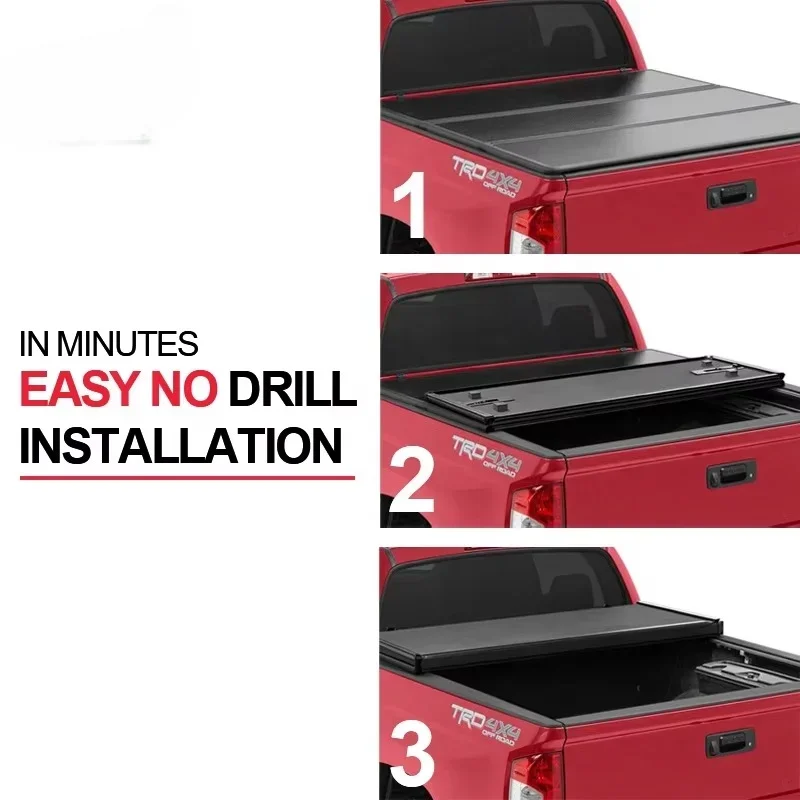 IN MINUTES
EASY NO DRILL INSTALLATION

TRD 4X4 OFF ROAD
1

TRD 4X4 OFF ROAD
2

TRD 4X4 OFF ROAD
3