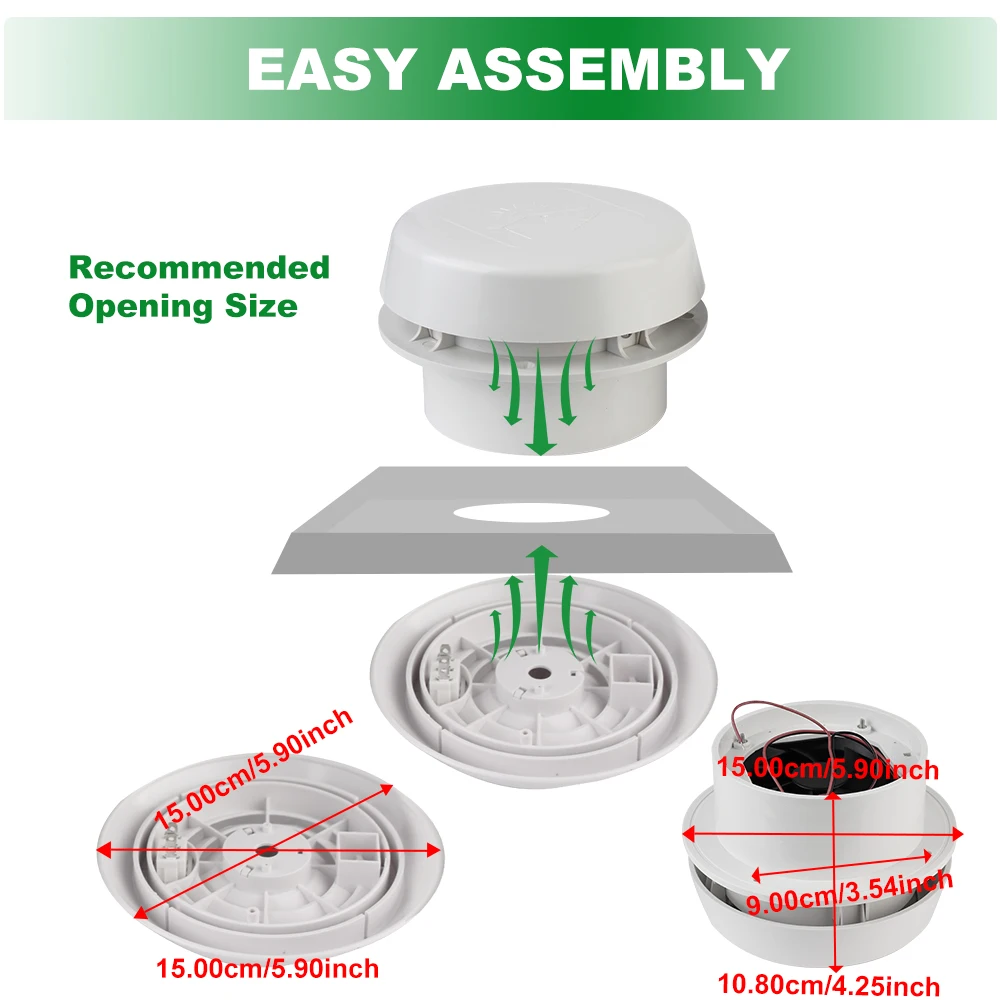 EASY ASSEMBLY

Recommended Opening Size

15.00cm/5.90inch

15.00cm/5.90inch

15.00cm/5.90inch

9.00cm/3.54inch

10.80cm/4.25inch