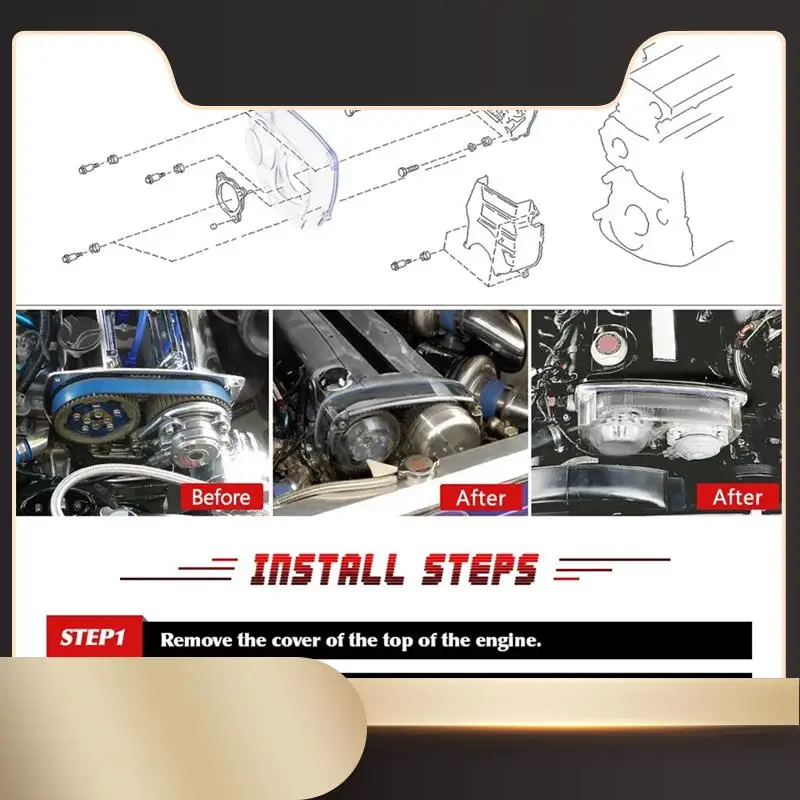 Before

After

After

INSTALL STEPS

STEP1 Remove the cover of the top of the engine.