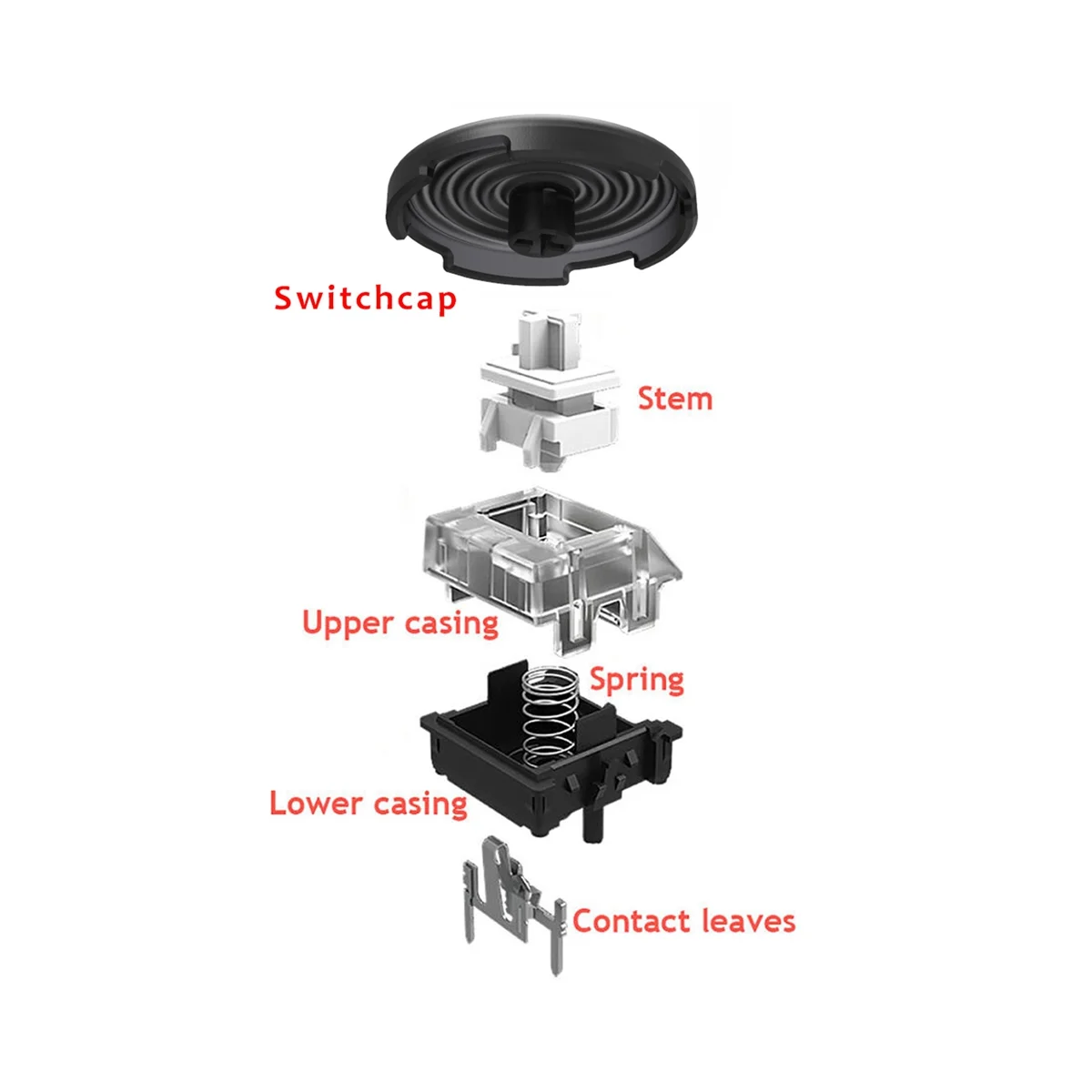 Switchcap

Stem

Upper casing

Spring

Lower casing

Contact leaves