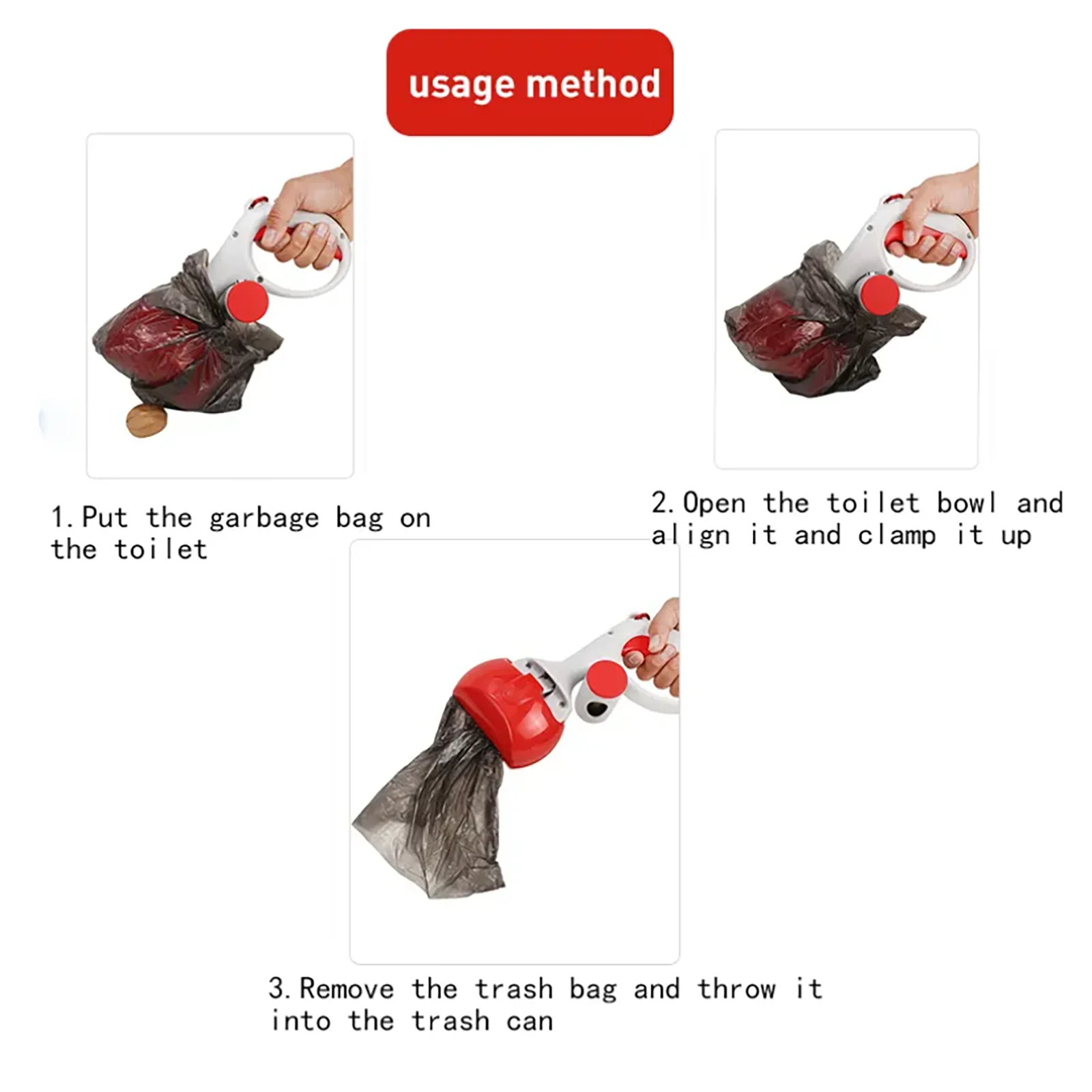 usage method

1. Put the garbage bag on the toilet

2. Open the toilet bowl and align it and clamp it up

3. Remove the trash bag and throw it into the trash can