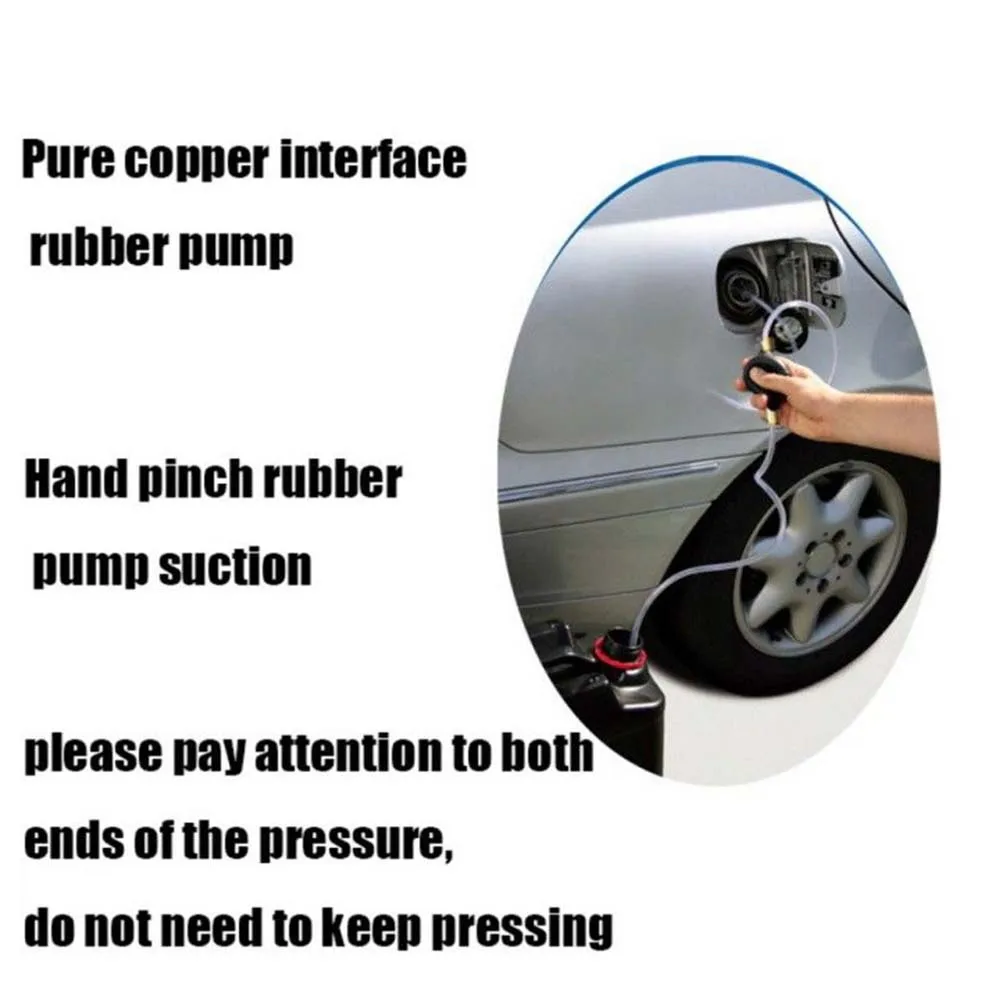 Pure copper interface rubber pump

Hand pinch rubber pump suction

please pay attention to both ends of the pressure, do not need to keep pressing