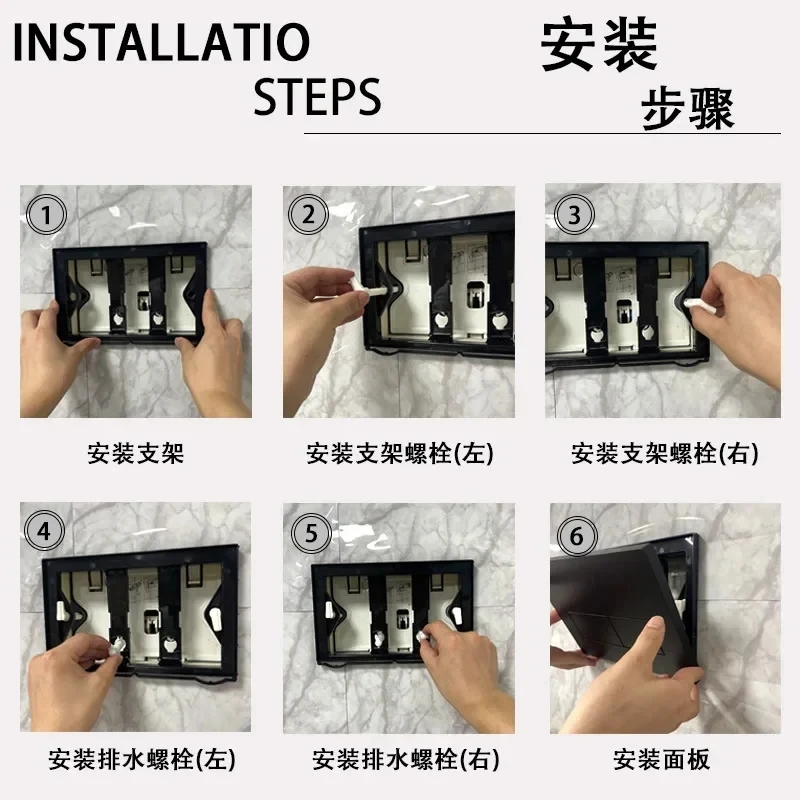 INSTALLATIO
STEPS

安装
步骤

1
安装支架

2
安装支架螺栓(左)

3
安装支架螺栓(右)

4
安装排水螺栓(左)

5
安装排水螺栓(右)

6
安装面板