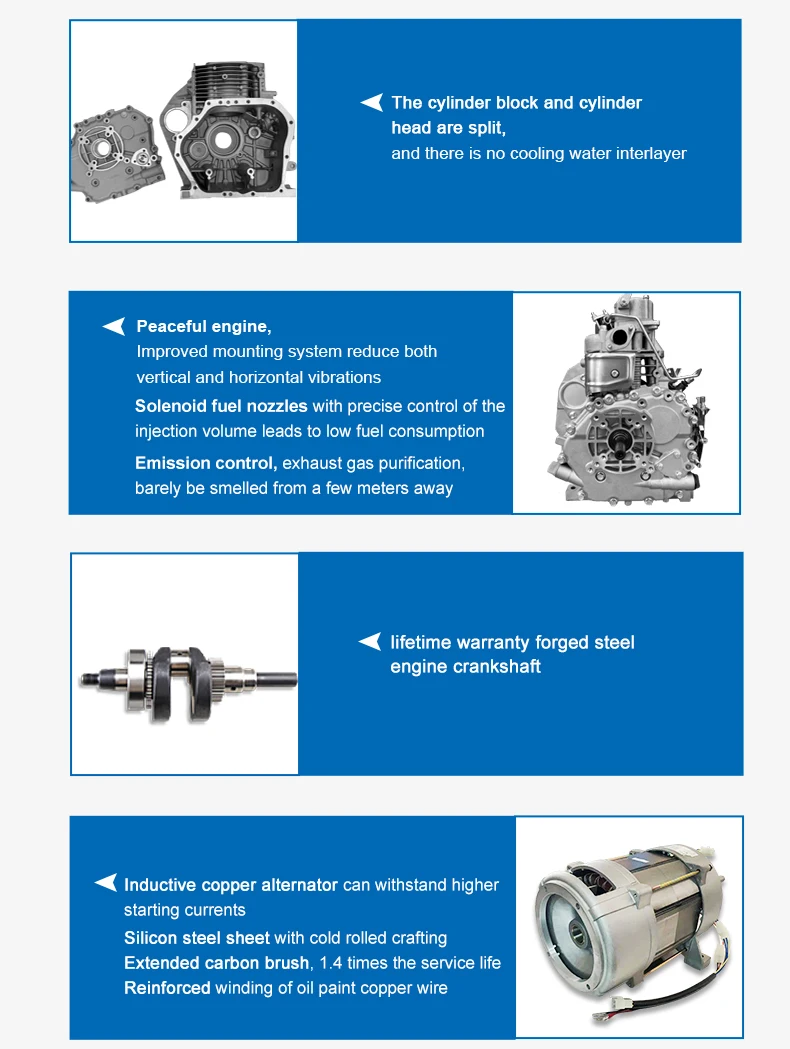 The cylinder block and cylinder head are split,
and there is no cooling water interlayer

Peaceful engine,
Improved mounting system reduce both vertical and horizontal vibrations

Solenoid fuel nozzles with precise control of the injection volume leads to low fuel consumption

Emission control, exhaust gas purification, barely be smelled from a few meters away

lifetime warranty forged steel engine crankshaft

Inductive copper alternator can withstand higher starting currents

Silicon steel sheet with cold rolled crafting

Extended carbon brush, 1.4 times the service life

Reinforced winding of oil paint copper wire