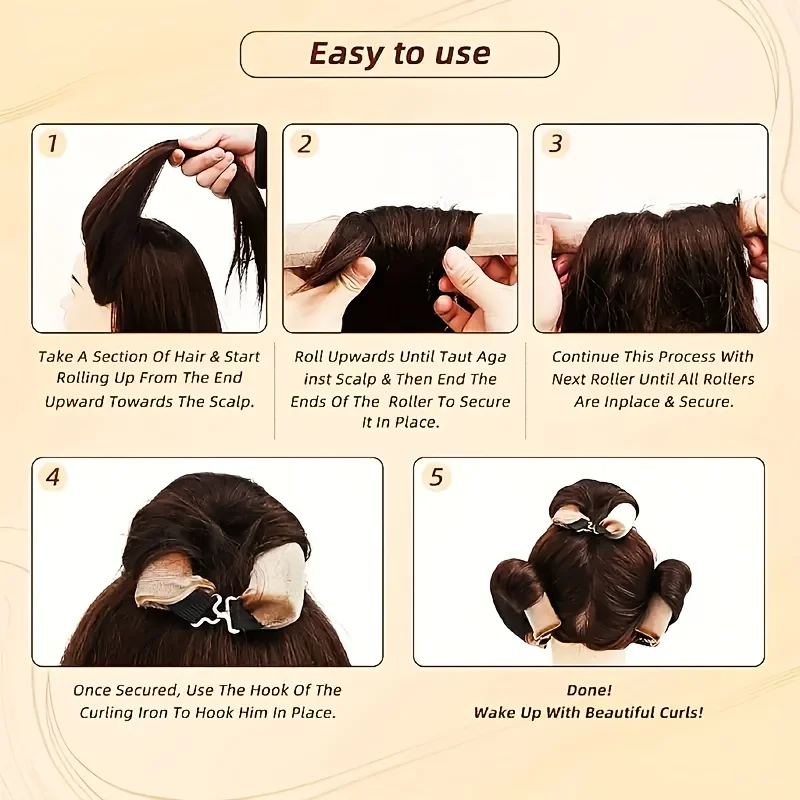 Easy to use

1

Take A Section Of Hair & Start Rolling Up From The End Upward Towards The Scalp.

2

Roll Upwards Until Taut Aga inst Scalp & Then End The Ends Of The Roller To Secure It In Place.

3

Continue This Process With Next Roller Until All Rollers Are Inplace & Secure.

4

Once Secured, Use The Hook Of The Curling Iron To Hook Him In Place.

5

Done!
Wake Up With Beautiful Curls!