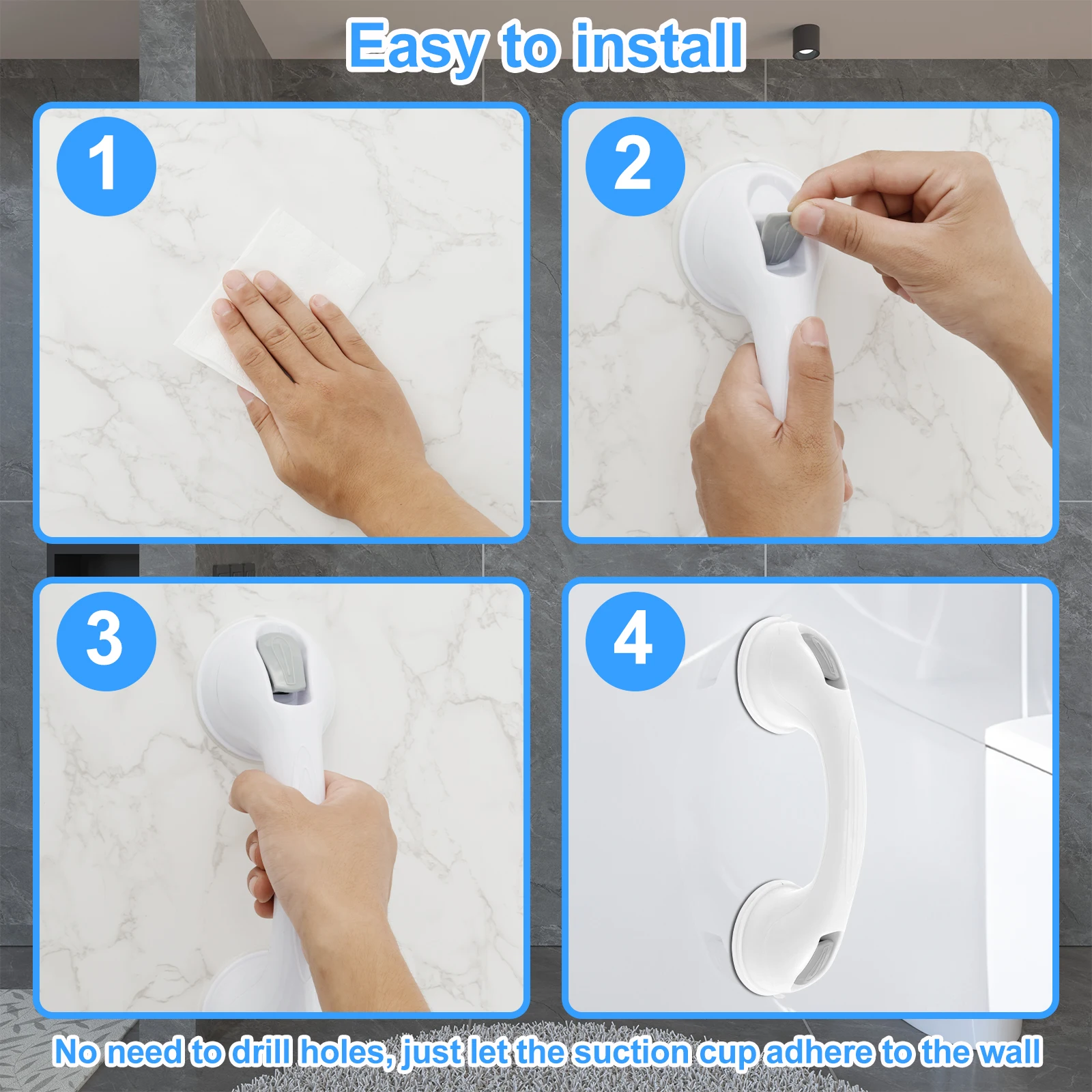 Easy to install

1

2

3

4

No need to drill holes, just let the suction cup adhere to the wall