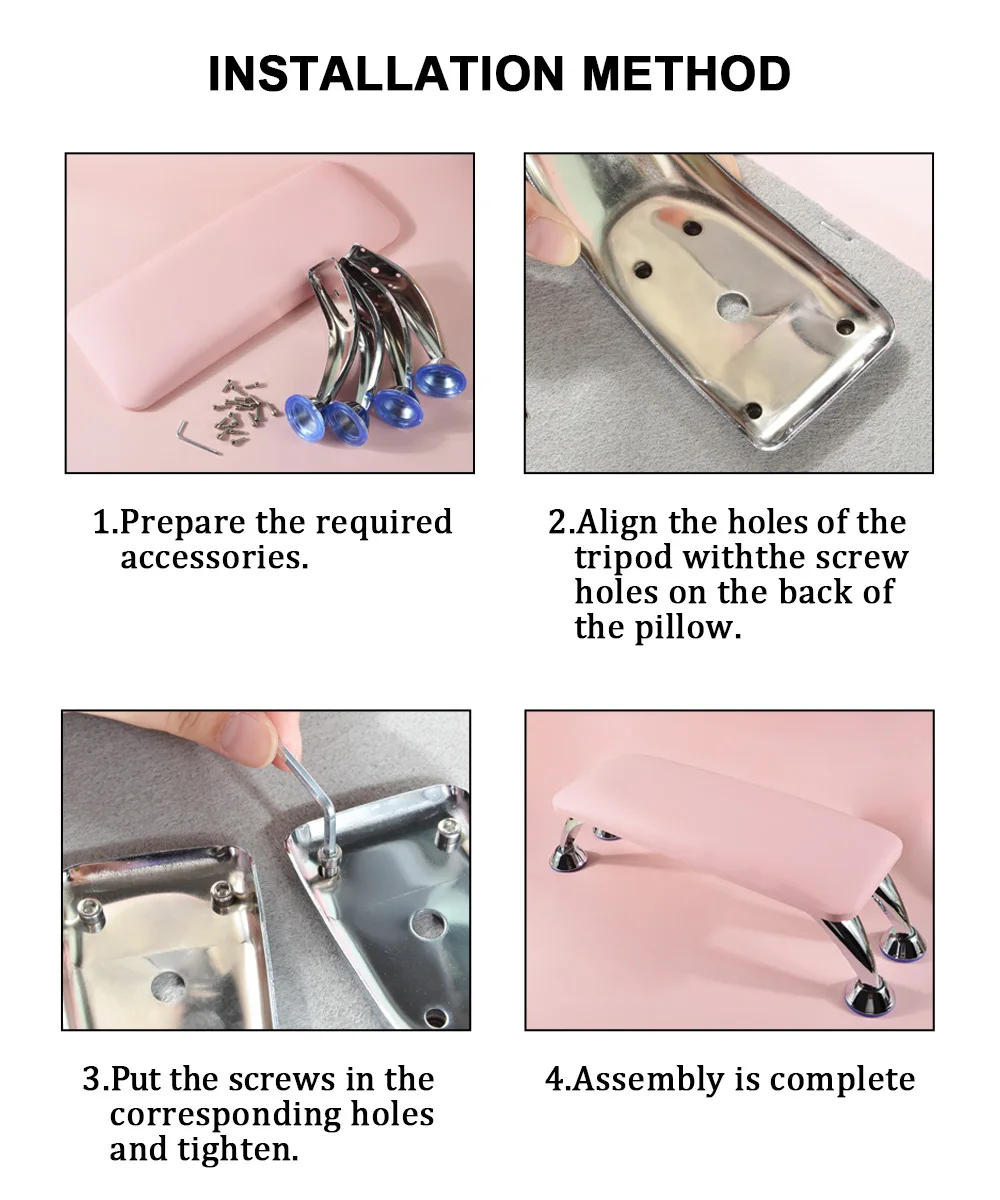 INSTALLATION METHOD

1.Prepare the required accessories.

2.Align the holes of the tripod withthe screw holes on the back of the pillow.

3.Put the screws in the corresponding holes and tighten.

4.Assembly is complete